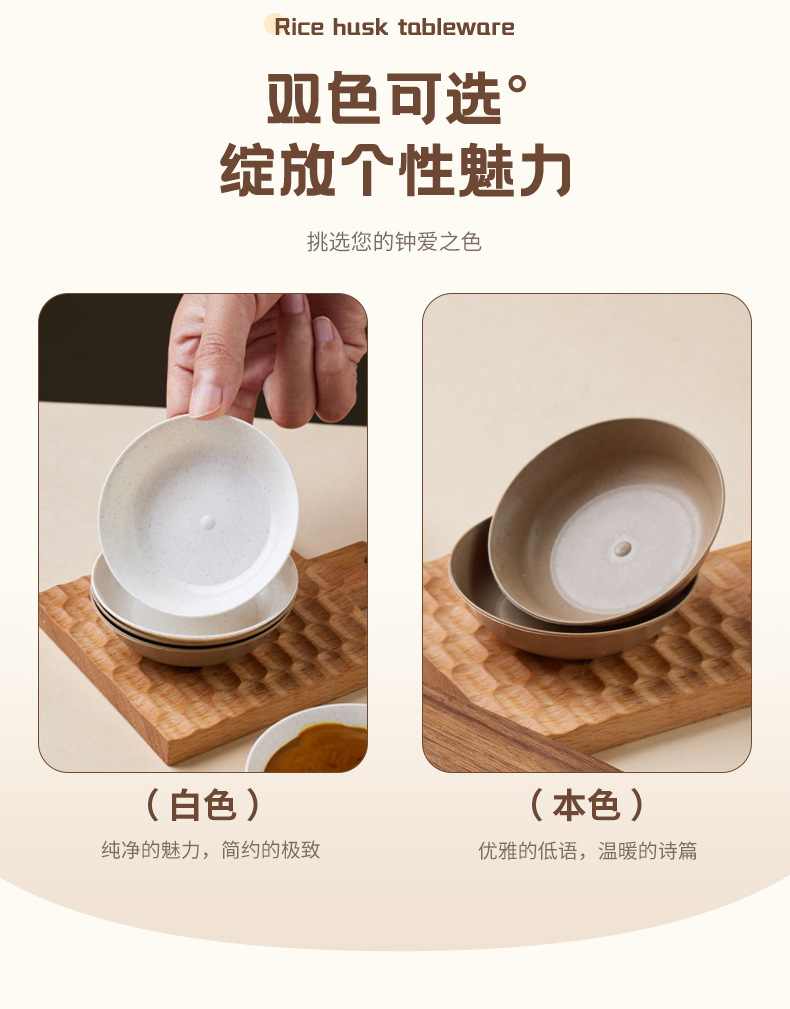 Rice husk tableware

双色可选°
绽放个性魅力

挑选您的钟爱之色

（白色）
纯净的魅力，简约的极致

（本色）
优雅的低语，温暖的诗篇