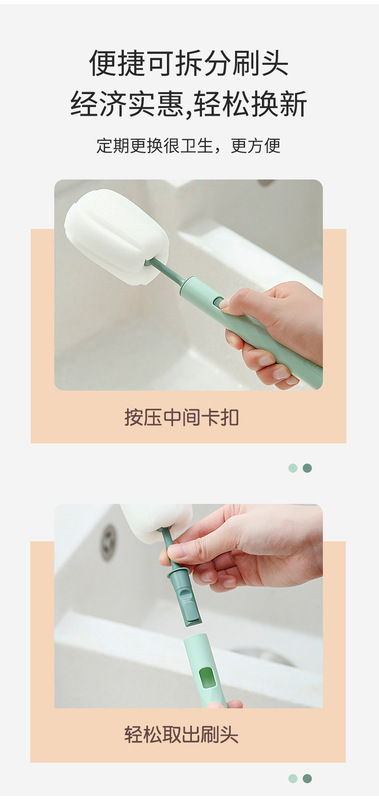 便捷可拆分刷头
经济实惠,轻松换新

定期更换很卫生，更方便

按压中间卡扣

轻松取出刷头