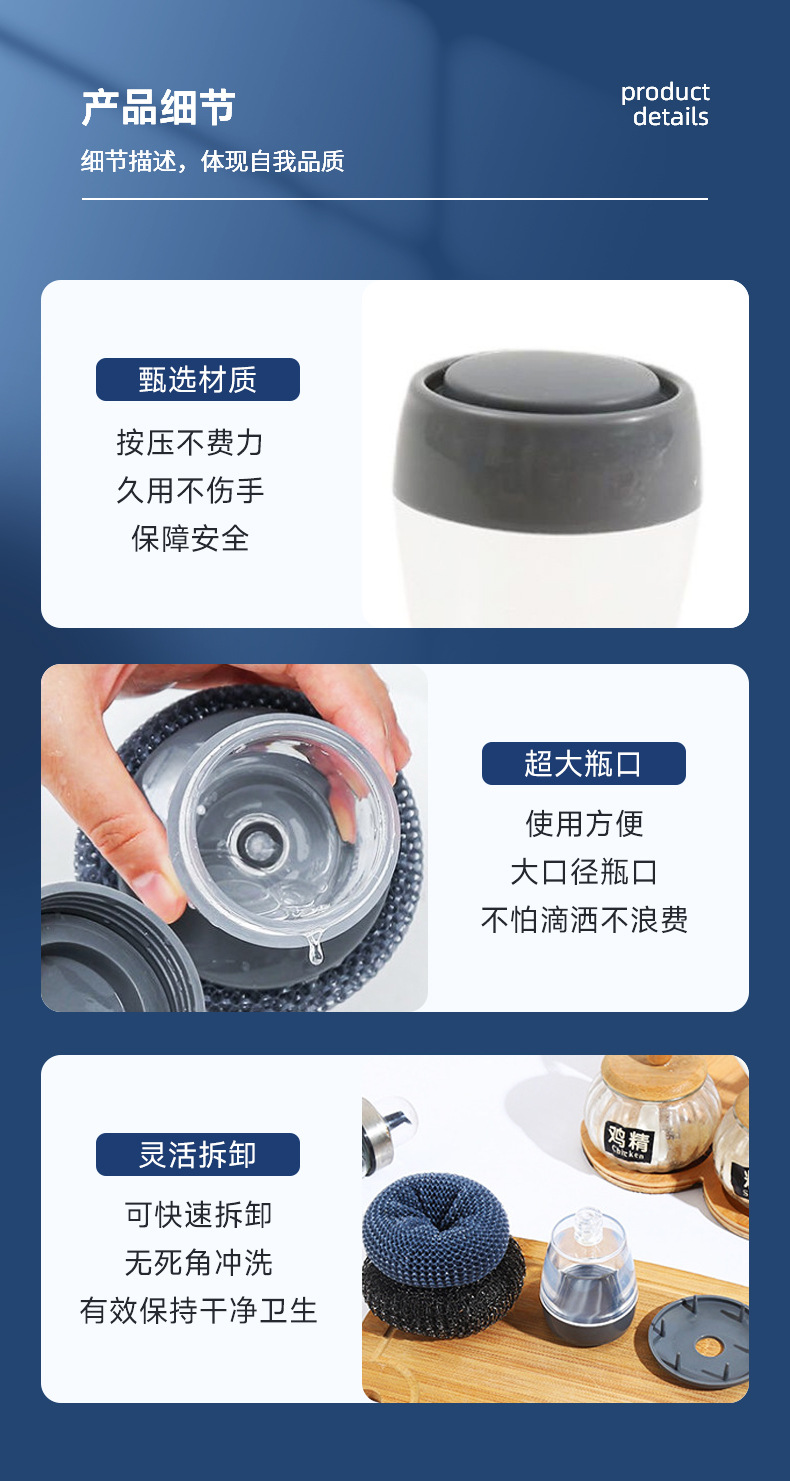 产品细节

product details

细节描述，体现自我品质

甄选材质

按压不费力
久用不伤手
保障安全

超大瓶口

使用方便
大口径瓶口
不怕滴洒不浪费

灵活拆卸

可快速拆卸
无死角冲洗
有效保持干净卫生

鸡精
Chicken