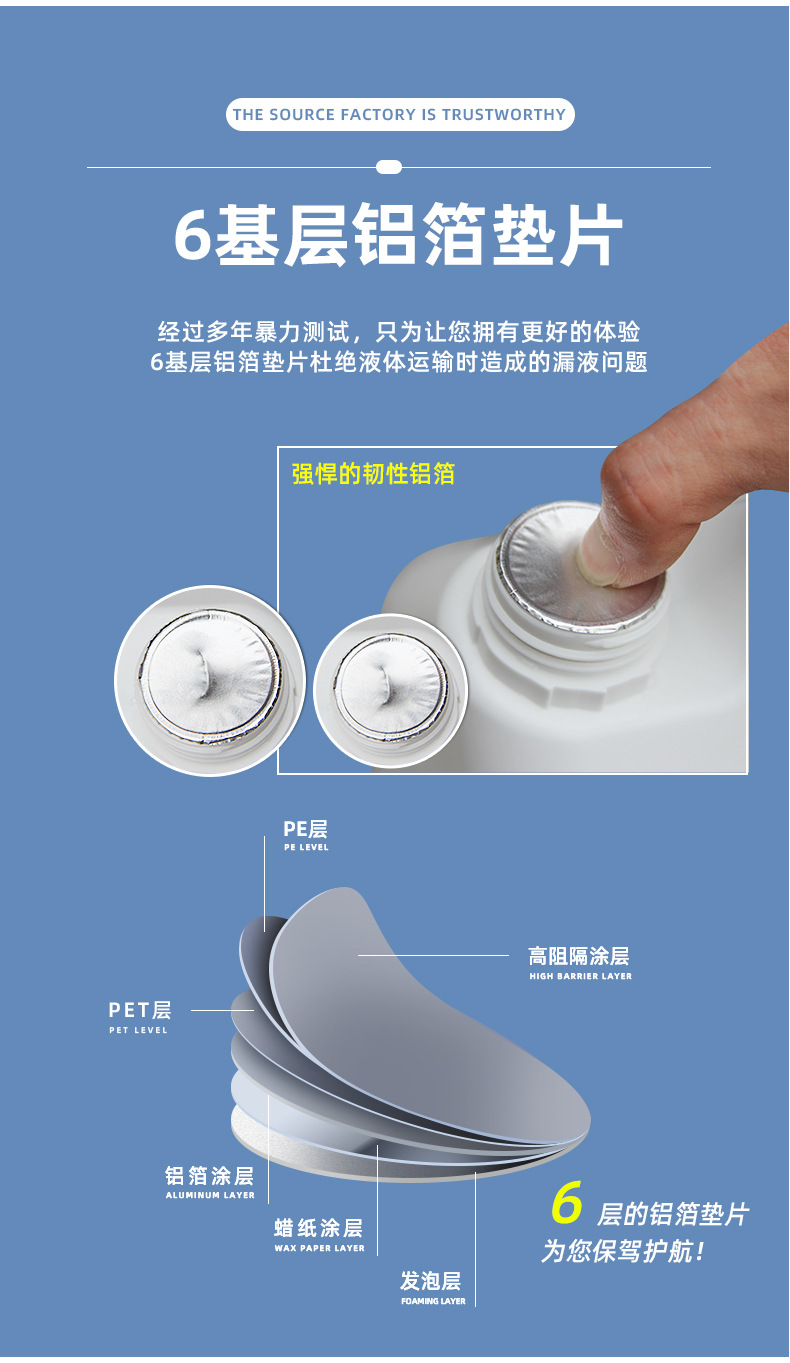 THE SOURCE FACTORY IS TRUSTWORTHY

6基层铝箔垫片

经过多年暴力测试，只为让您拥有更好的体验
6基层铝箔垫片杜绝液体运输时造成的漏液问题

强悍的韧性铝箔

PE层
PE LEVEL

高阻隔涂层
HIGH BARRIER LAYER

PET层
PET LEVEL

铝箔涂层
ALUMINUM LAYER

蜡纸涂层
WAX PAPER LAYER

发泡层
FOAMING LAYER

6 层的铝箔垫片
为您保驾护航!