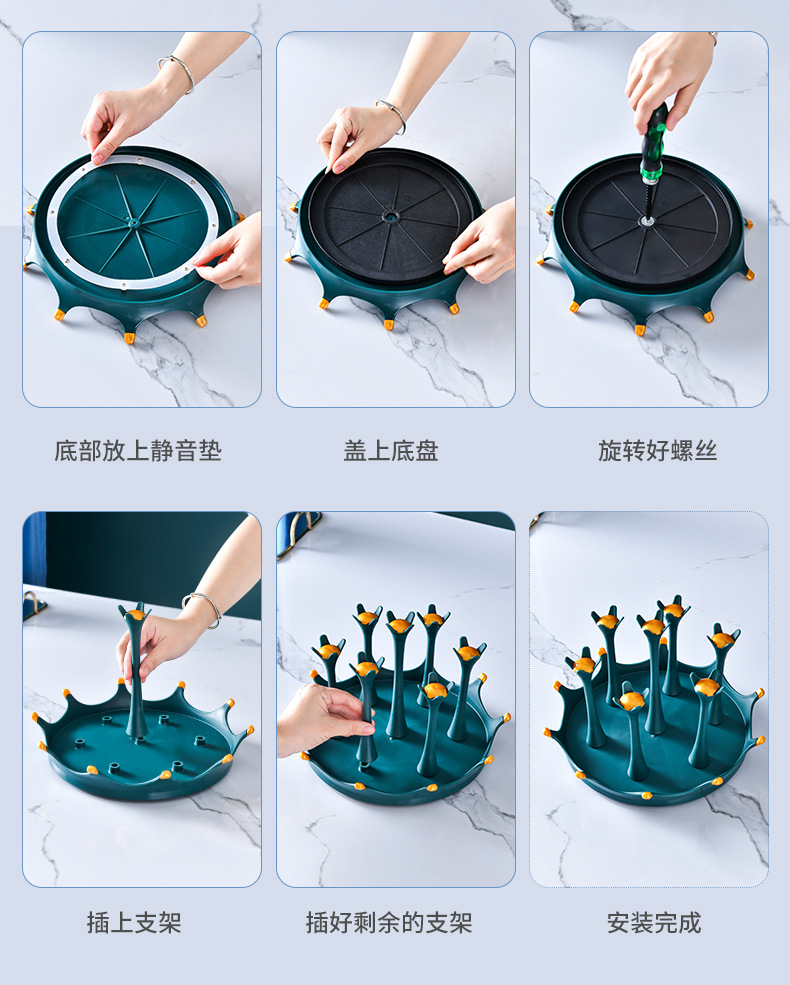 底部放上静音垫

盖上底盘

旋转好螺丝

插上支架

插好剩余的支架

安装完成