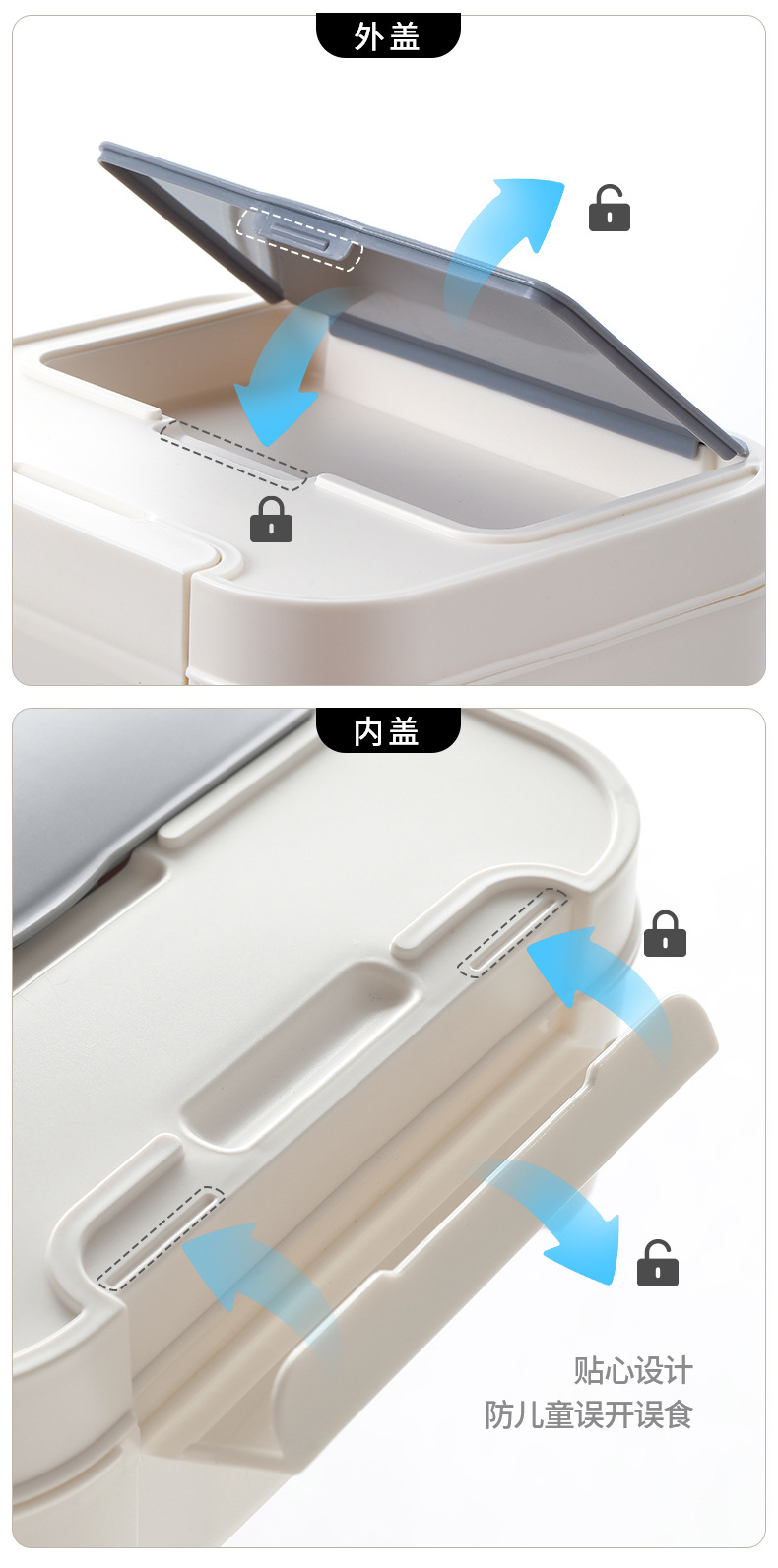 外盖

内盖

贴心设计
防儿童误开误食