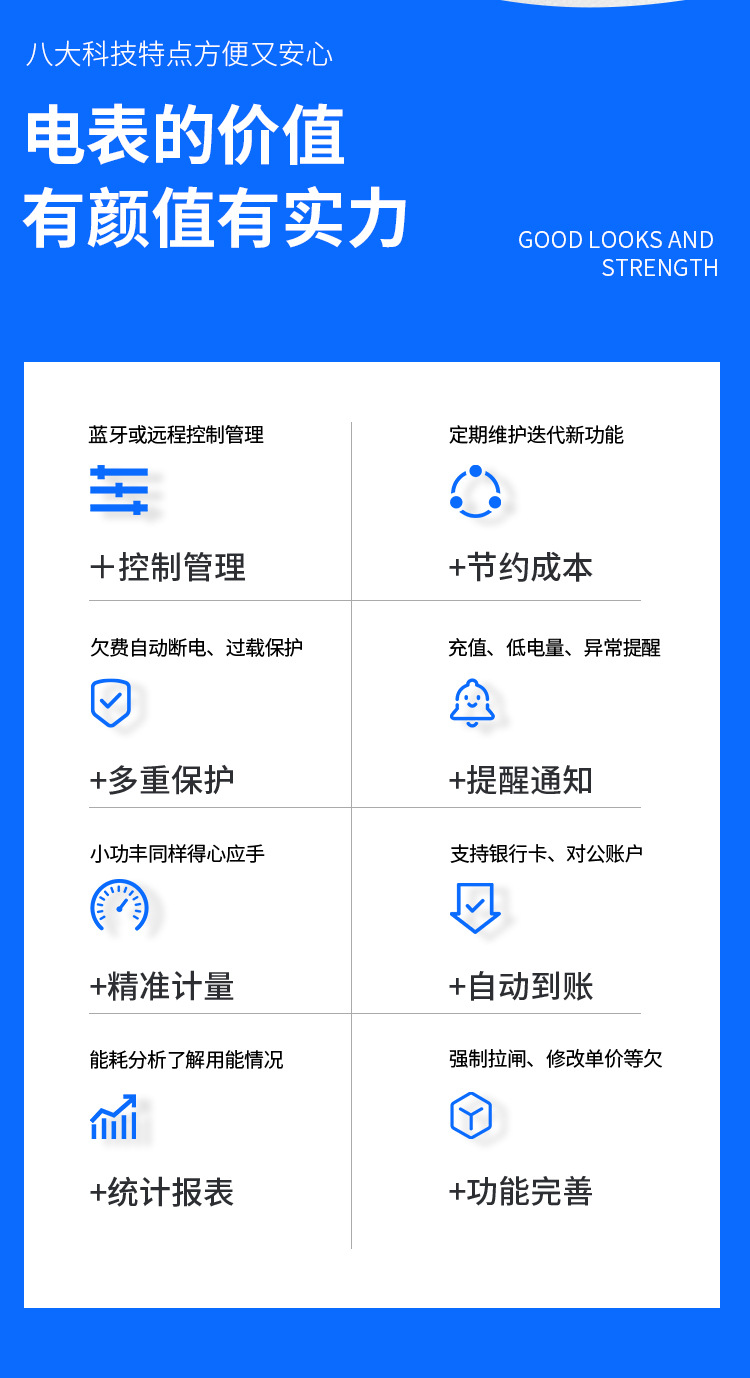 八大科技特点方便又安心

电表的价值
有颜值有实力

GOOD LOOKS AND
STRENGTH

蓝牙或远程控制管理

+控制管理

欠费自动断电、过载保护

+多重保护

小功丰同样得心应手

+精准计量

能耗分析了解用能情况

+统计报表

定期维护迭代新功能

+节约成本

充值、低电量、异常提醒

+提醒通知

支持银行卡、对公账户

+自动到账

强制拉闸、修改单价等欠

+功能完善