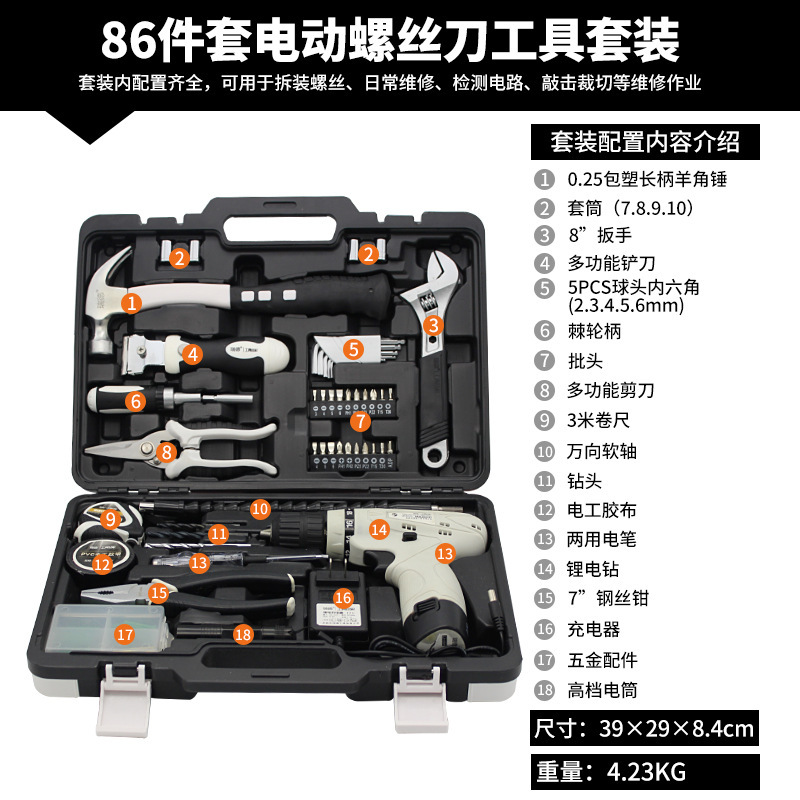 86件套电动螺丝刀工具套装

套装内配置齐全，可用于拆装螺丝、日常维修、检测电路、敲击裁切等维修作业

套装配置内容介绍

1 0.25包塑长柄羊角锤
2 套筒（7.8.9.10）
3 8”扳手
4 多功能铲刀
5 5PCS球头内六角 (2.3.4.5.6mm)
6 棘轮柄
7 批头
8 多功能剪刀
9 3米卷尺
10 万向软轴
11 钻头
12 电工胶布
13 两用电笔
14 锂电钻
15 7”钢丝钳
16 充电器
17 五金配件
18 高档电筒

尺寸：39×29×8.4cm

重量：4.23KG

2 2 1 3 4 5 6 7 8 9 10 11 12 13 14 13 15 16 17 18