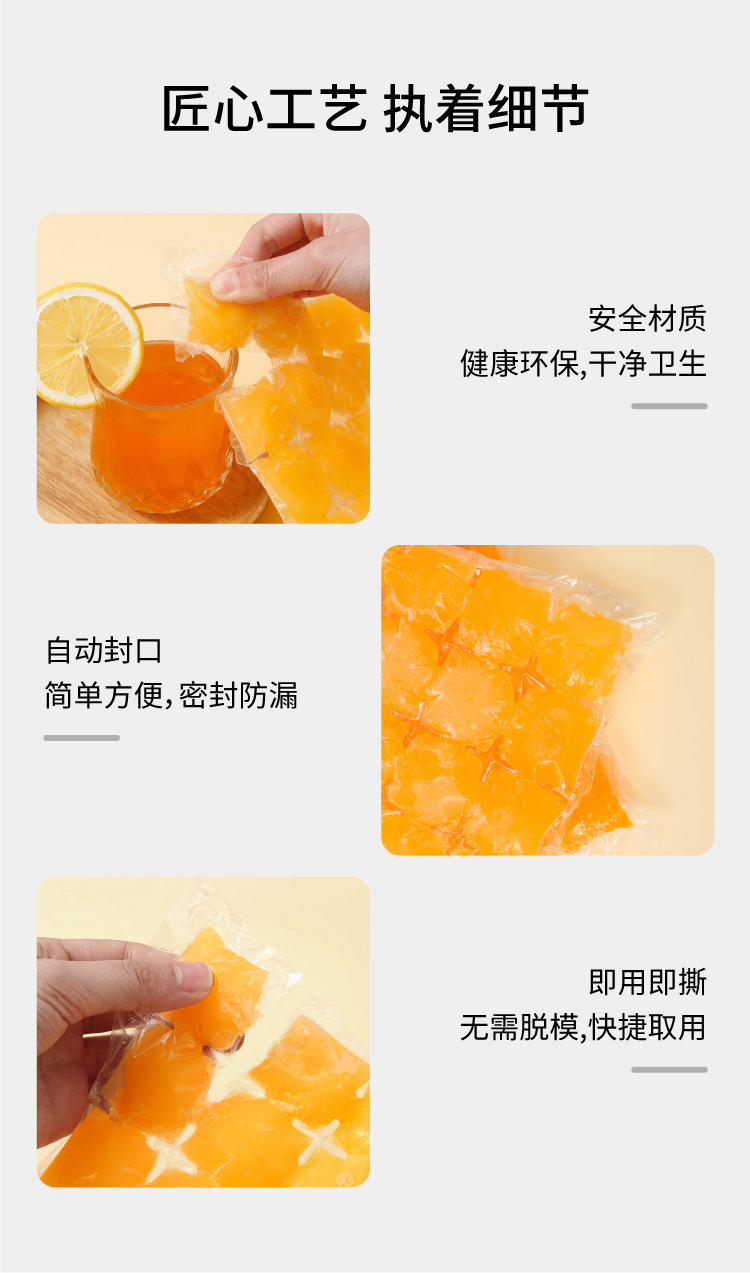 匠心工艺 执着细节

安全材质
健康环保,干净卫生

自动封口
简单方便,密封防漏

即用即撕
无需脱模,快捷取用