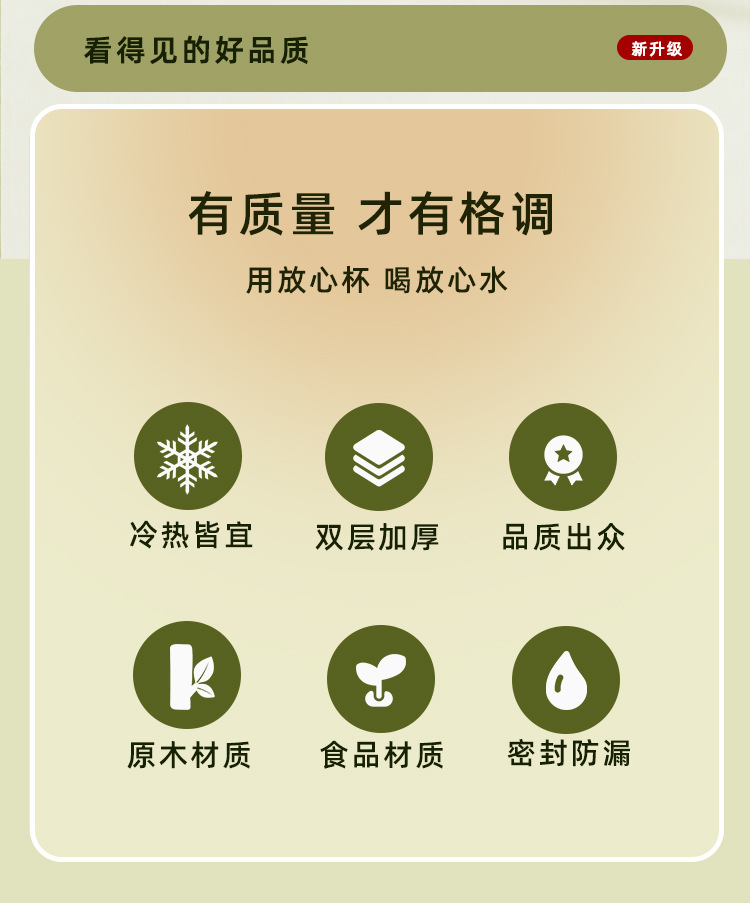 看得见的好品质 新升级

有质量 才有格调

用放心杯 喝放心水

冷热皆宜

双层加厚

品质出众

原木材质

食品材质

密封防漏