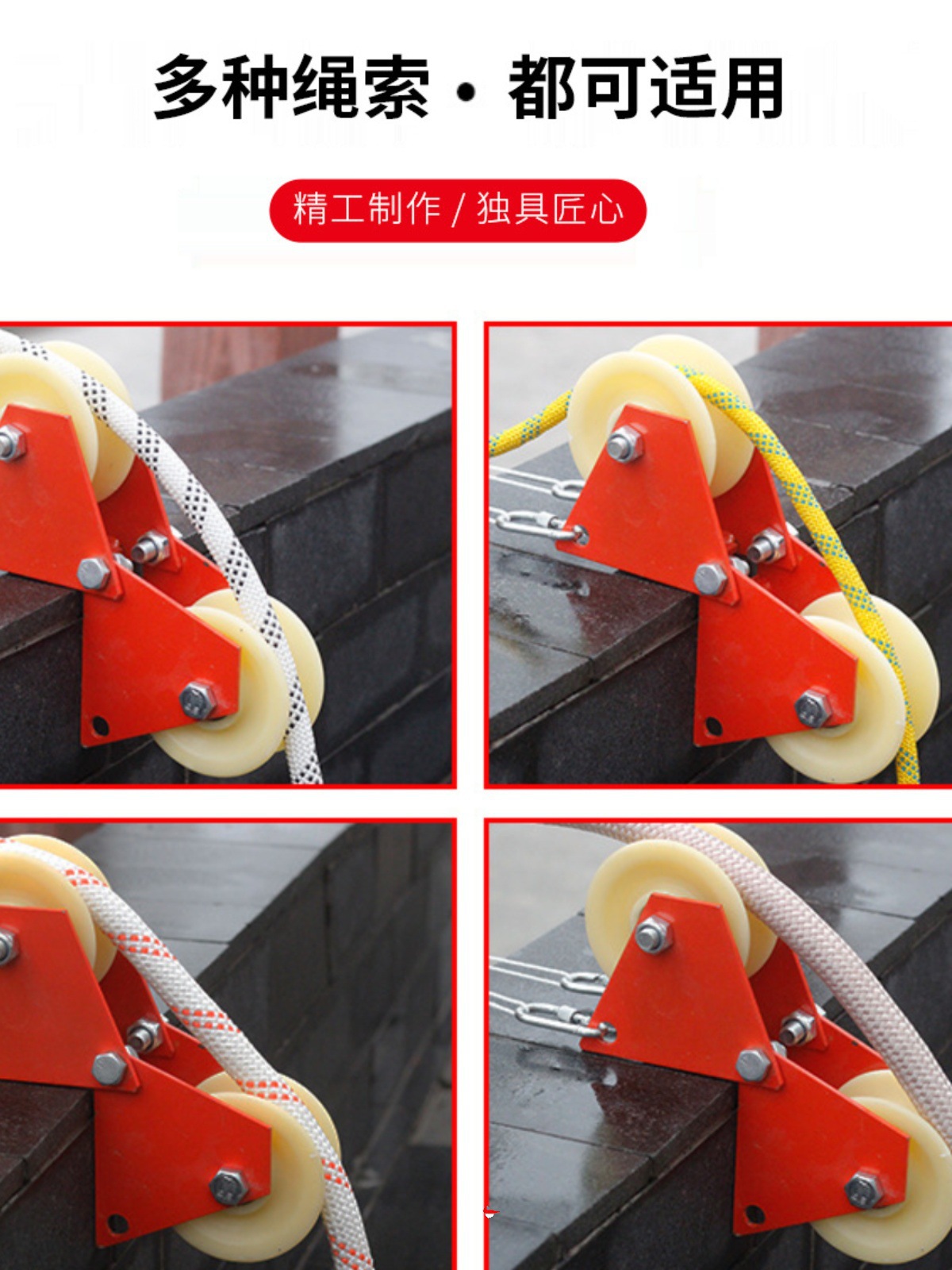 多种绳索 · 都可适用

精工制作 / 独具匠心