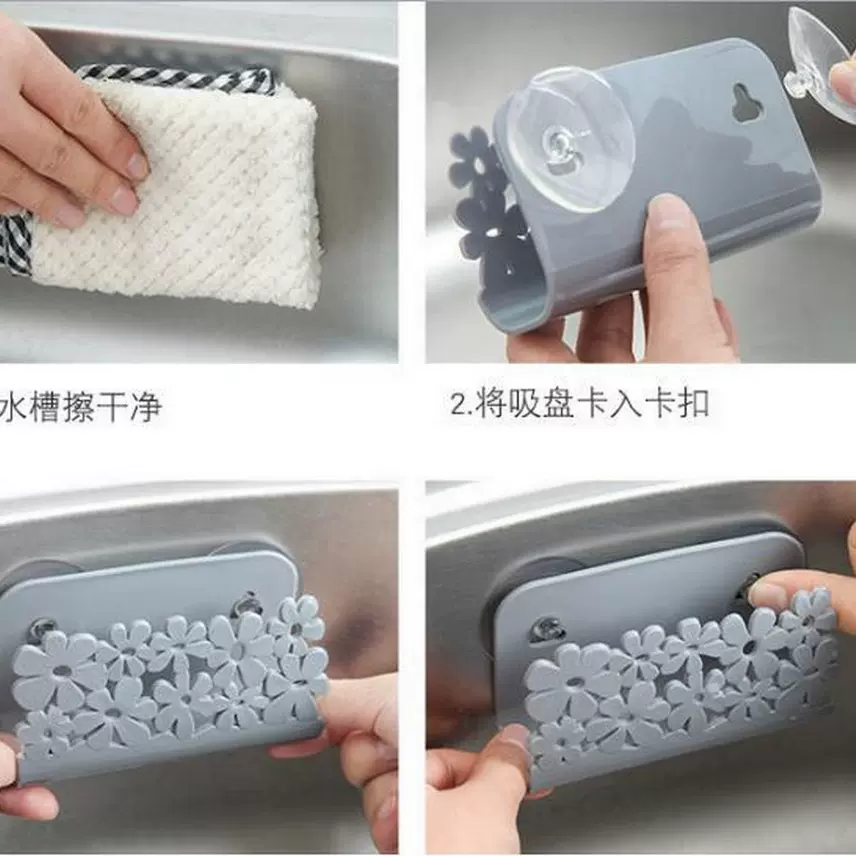 水槽擦干净

2.将吸盘卡入卡扣