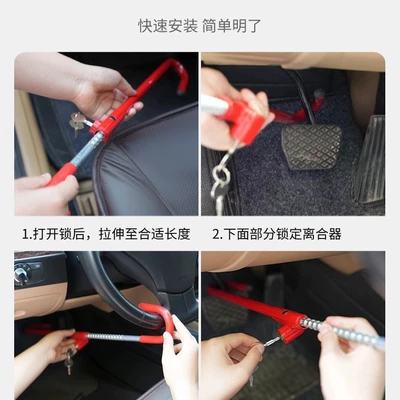 快速安装 简单明了

1.打开锁后，拉伸至合适长度

2.下面部分锁定离合器