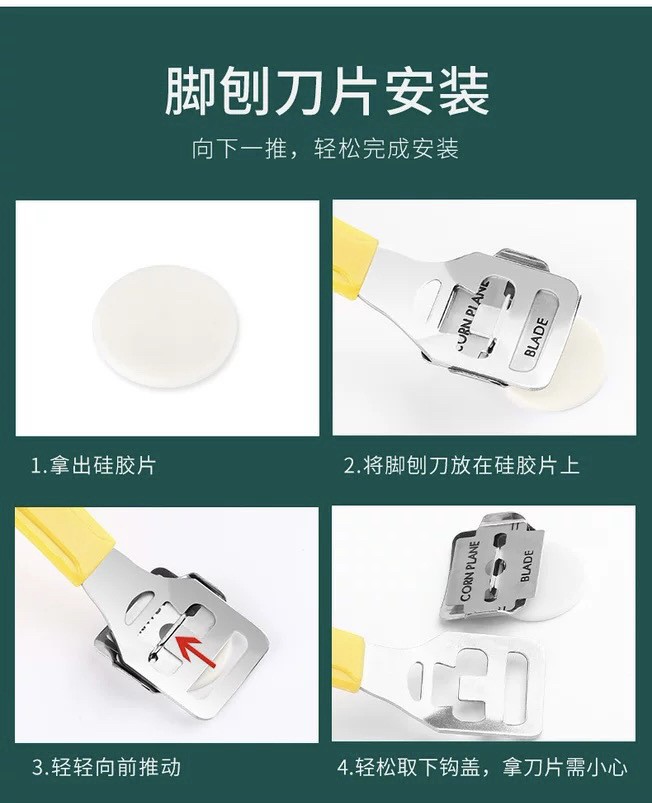 脚刨刀片安装

向下一推，轻松完成安装

CORN PLANE

BLADE

1.拿出硅胶片

2.将脚刨刀放在硅胶片上

CORN PLANE

BLADE

3.轻轻向前推动

4.轻松取下钩盖，拿刀片需小心