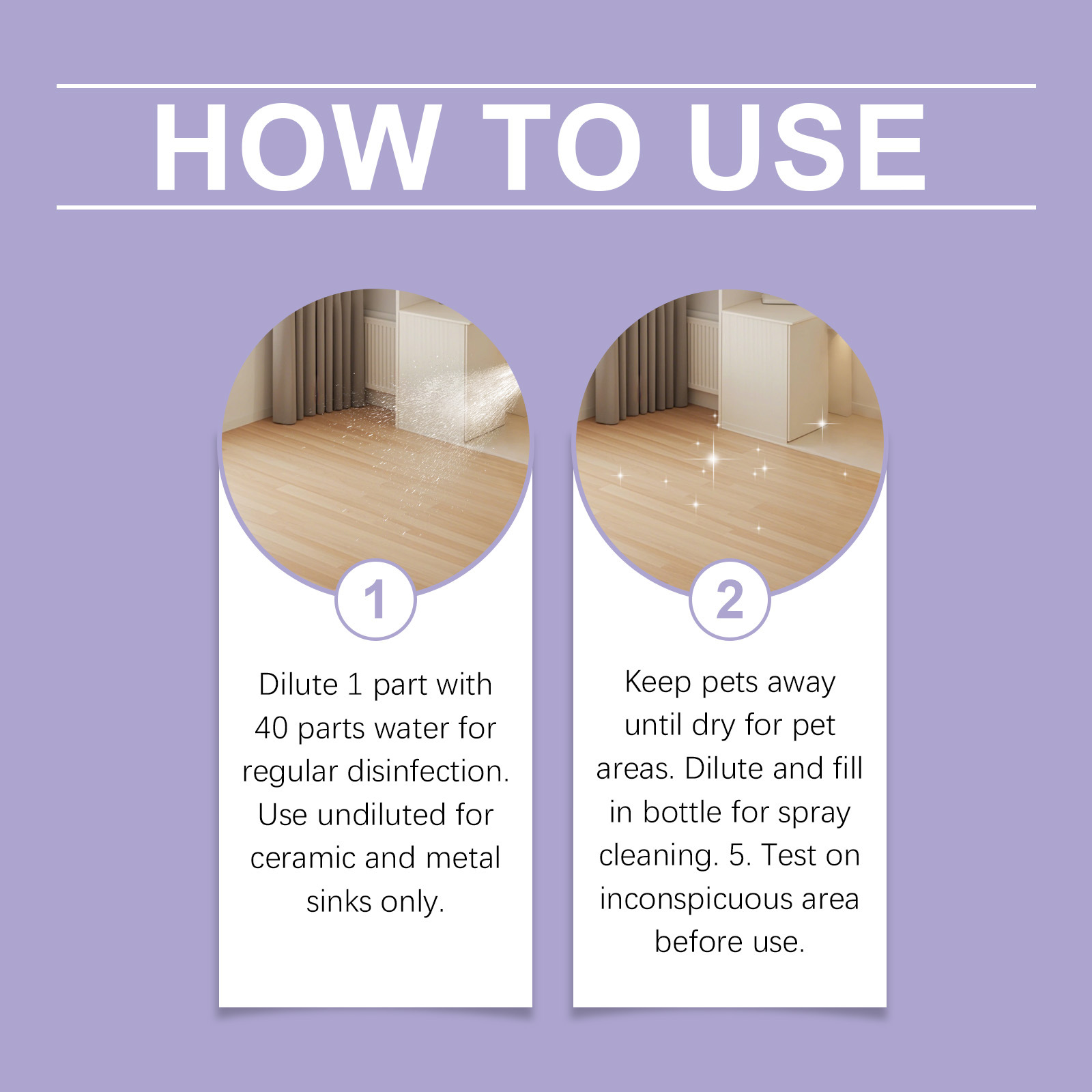 HOW TO USE

1

Dilute 1 part with 40 parts water for regular disinfection. Use undiluted for ceramic and metal sinks only.

2

Keep pets away until dry for pet areas. Dilute and fill in bottle for spray cleaning. 5. Test on inconspicuous area before use.