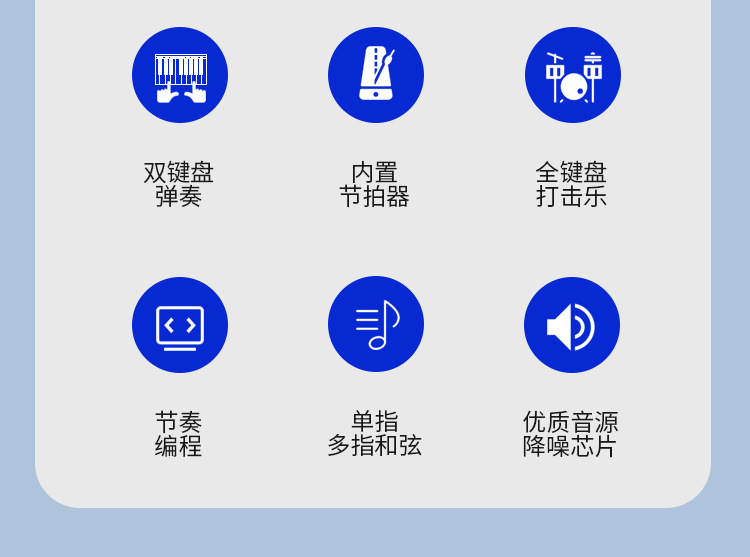 双键盘
弹奏

内置
节拍器

全键盘
打击乐

节奏
编程

单指
多指和弦

优质音源
降噪芯片