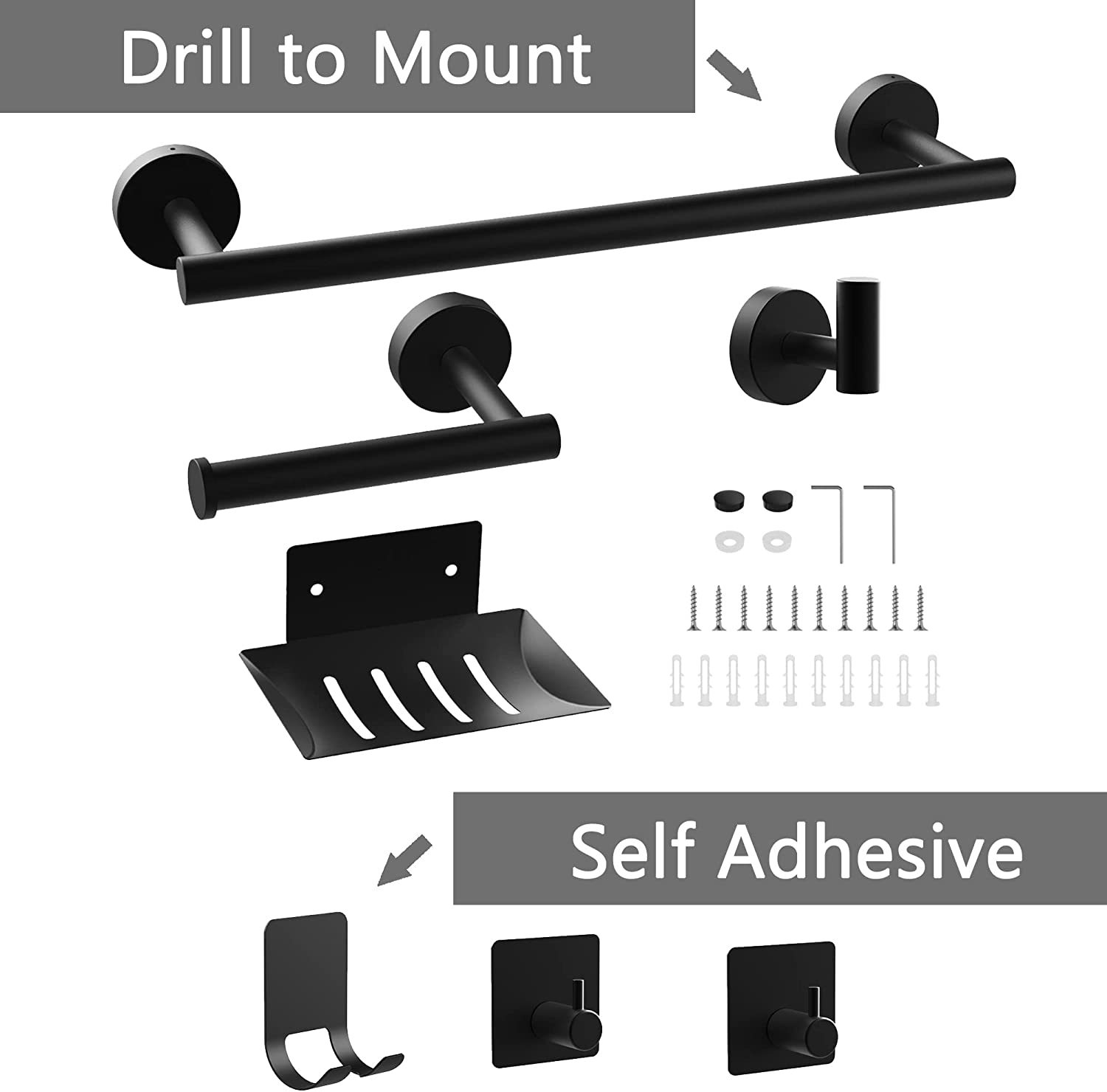 Drill to Mount

Self Adhesive