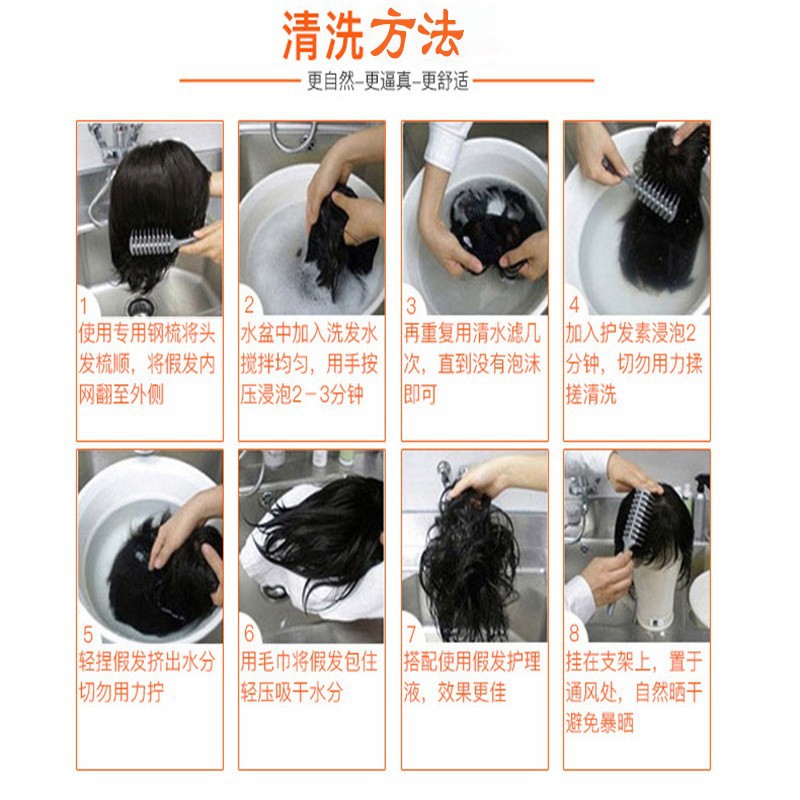 清洗方法

更自然-更逼真-更舒适

1
使用专用钢梳将头发梳顺，将假发内网翻至外侧

2
水盆中加入洗发水搅拌均匀，用手按压浸泡2－3分钟

3
再重复用清水滤几次，直到没有泡沫即可

4
加入护发素浸泡2分钟，切勿用力揉搓清洗

5
轻捏假发挤出水分切勿用力拧

6
用毛巾将假发包住轻压吸干水分

7
搭配使用假发护理液，效果更佳

8
挂在支架上，置于通风处，自然晒干避免暴晒