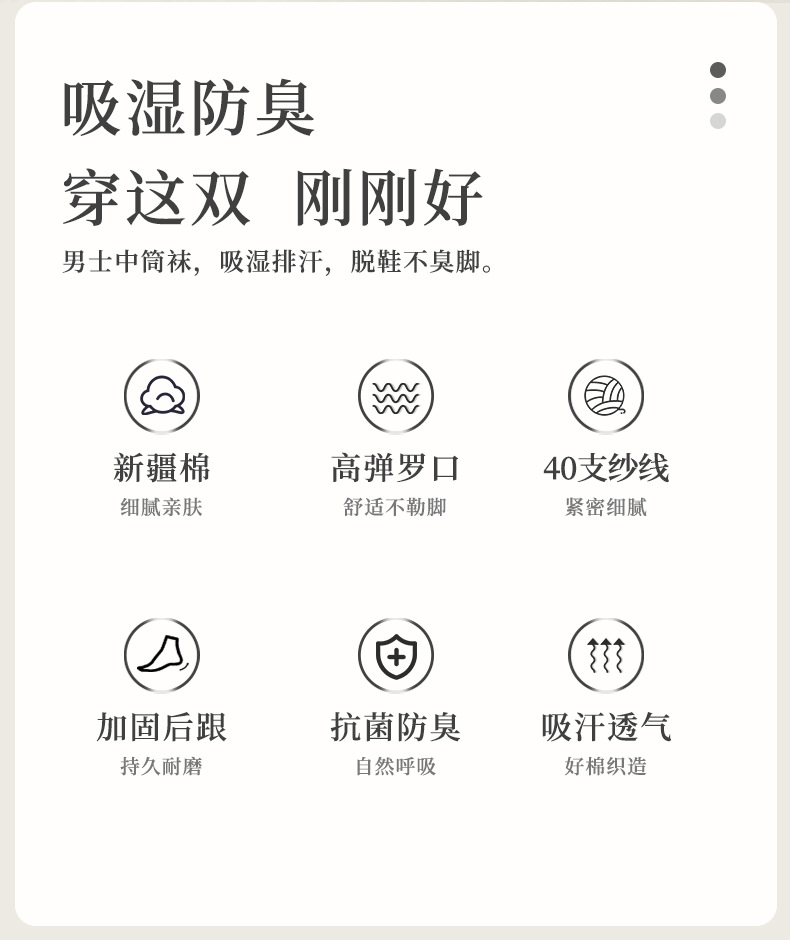 吸湿防臭

穿这双 刚刚好

男士中筒袜，吸湿排汗，脱鞋不臭脚。

新疆棉
细腻亲肤

高弹罗口
舒适不勒脚

40支纱线
紧密细腻

加固后跟
持久耐磨

抗菌防臭
自然呼吸

吸汗透气
好棉织造