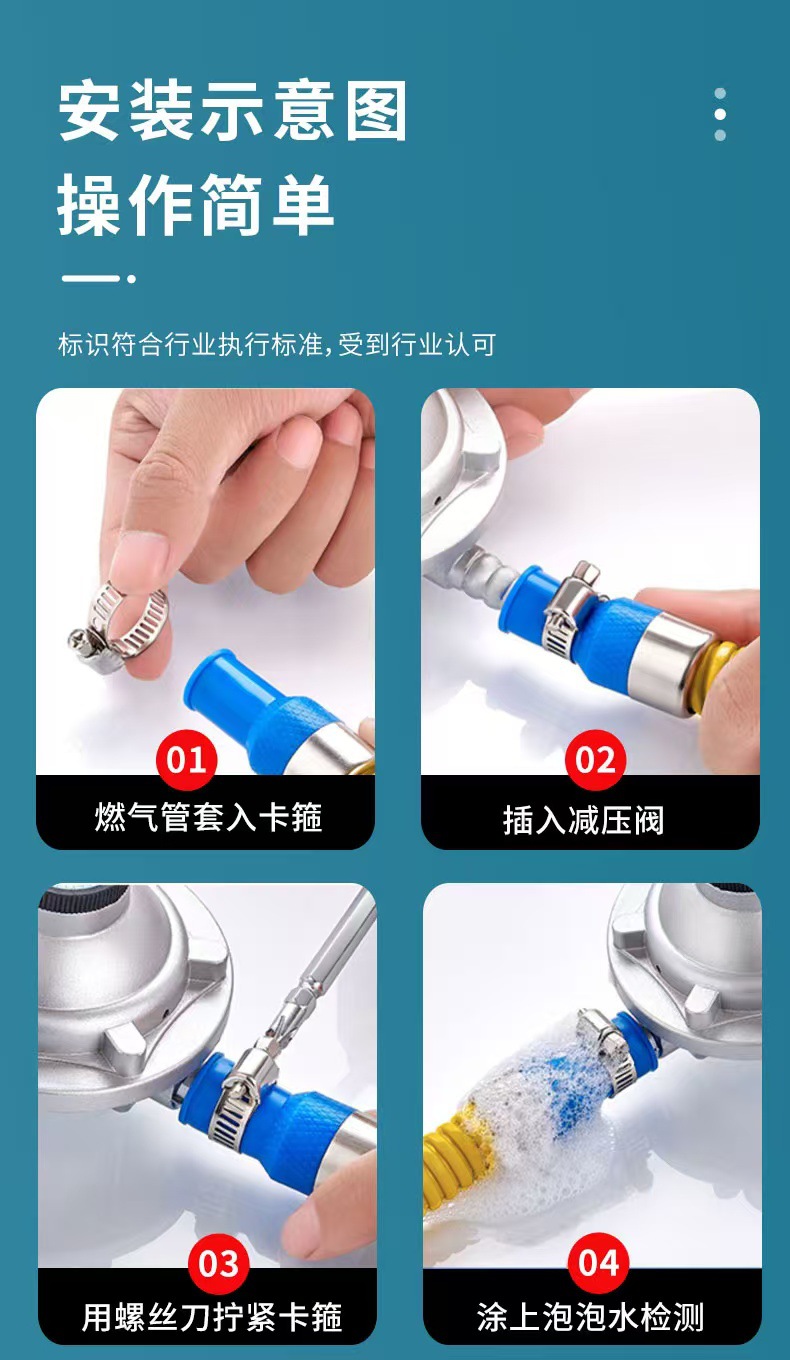 安装示意图
操作简单

标识符合行业执行标准,受到行业认可

01
燃气管套入卡箍

02
插入减压阀

03
用螺丝刀拧紧卡箍

04
涂上泡泡水检测