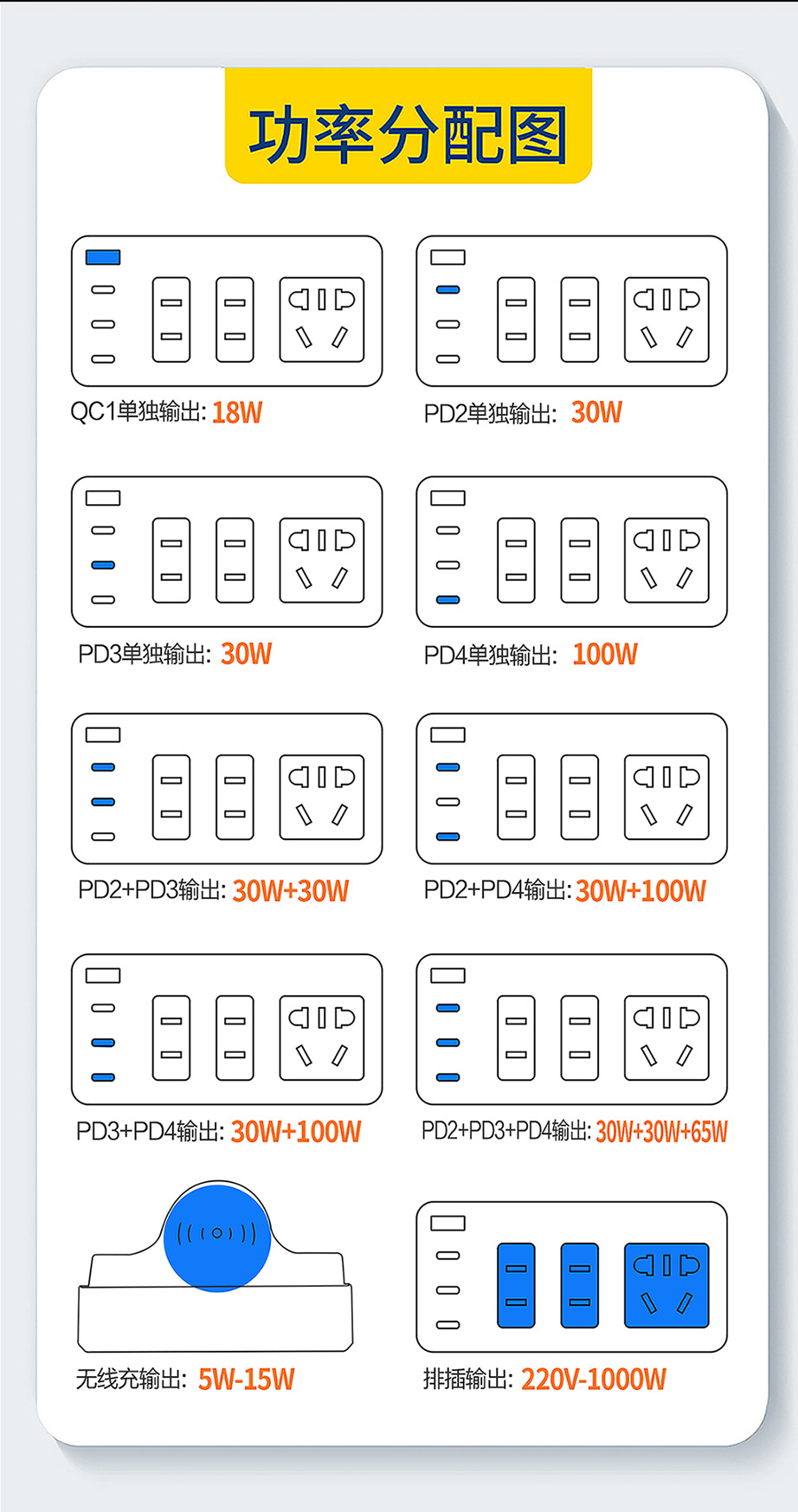 功率分配图

QC1单独输出: 18W

PD2单独输出: 30W

PD3单独输出: 30W

PD4单独输出: 100W

PD2+PD3输出: 30W+30W

PD2+PD4输出: 30W+100W

PD3+PD4输出: 30W+100W

PD2+PD3+PD4输出: 30W+30W+65W

无线充输出: 5W-15W

排插输出: 220V-1000W