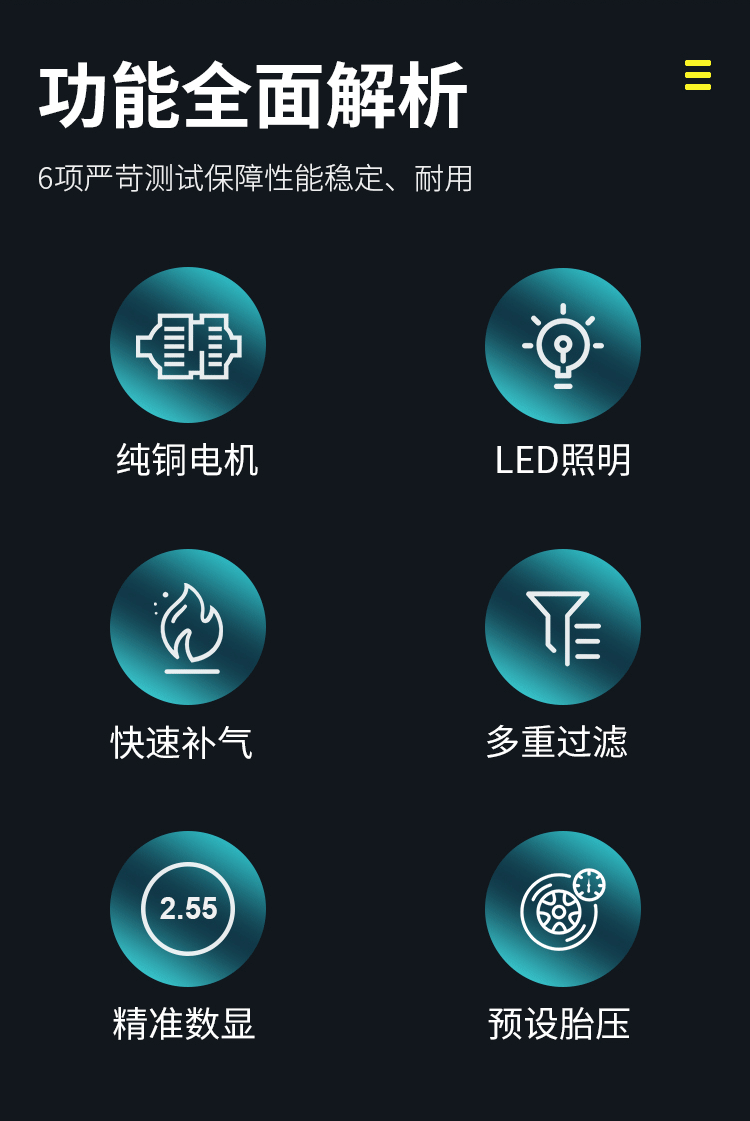 功能全面解析

6项严苛测试保障性能稳定、耐用

纯铜电机

LED照明

快速补气

多重过滤

2.55

精准数显

预设胎压