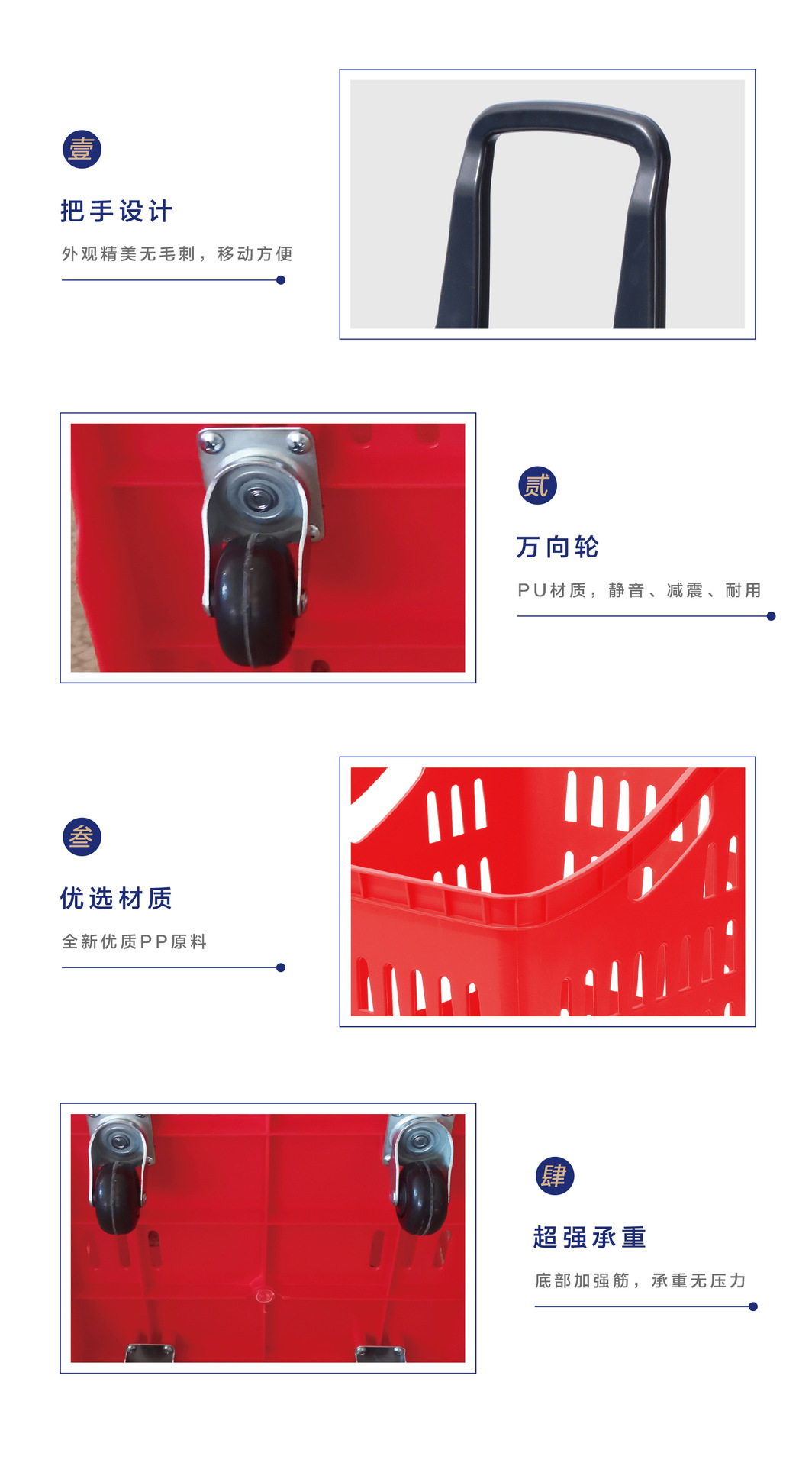 壹

把手设计

外观精美无毛刺，移动方便

贰

万向轮

PU材质，静音、减震、耐用

叁

优选材质

全新优质PP原料

肆

超强承重

底部加强筋，承重无压力