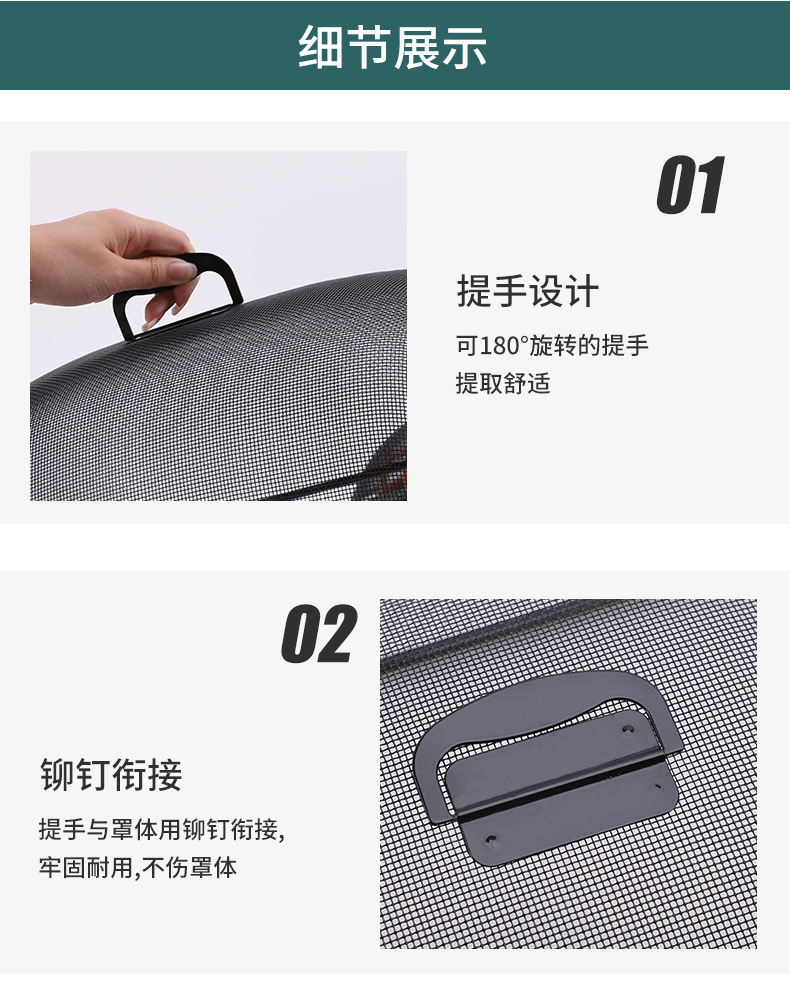 细节展示

01

提手设计

可180°旋转的提手
提取舒适

02

铆钉衔接

提手与罩体用铆钉衔接,
牢固耐用,不伤罩体