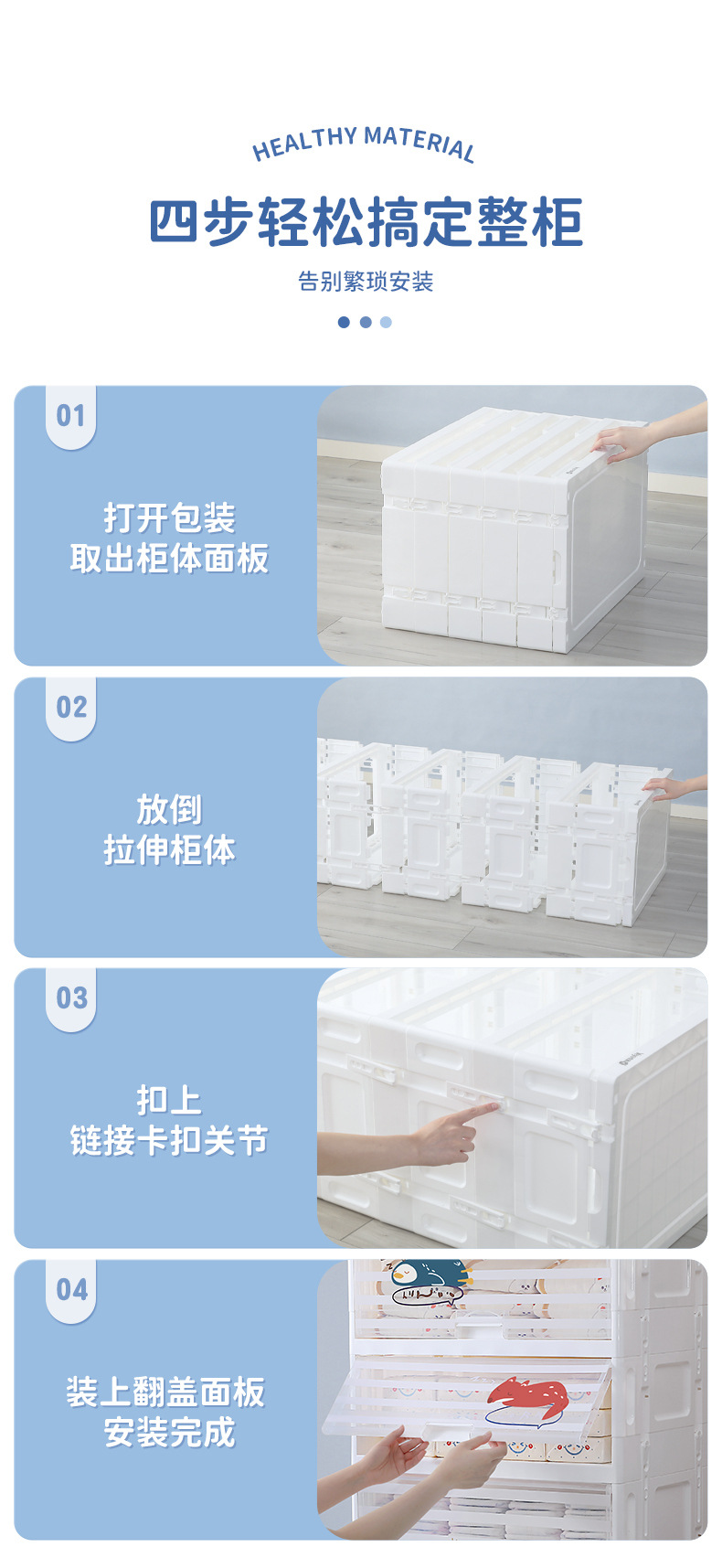 HEALTHY MATERIAL

四步轻松搞定整柜

告别繁琐安装

01

打开包装
取出柜体面板

02

放倒
拉伸柜体

03

扣上
链接卡扣关节

04

装上翻盖面板
安装完成