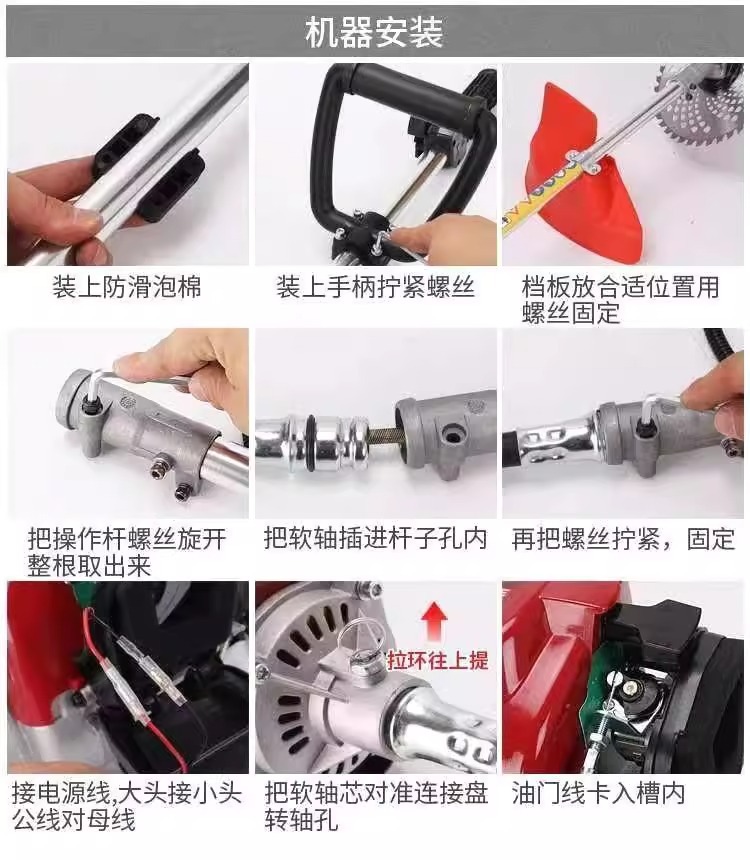 机器安装

装上防滑泡棉

装上手柄拧紧螺丝

档板放合适位置用螺丝固定

把操作杆螺丝旋开整根取出来

把软轴插进杆子孔内

再把螺丝拧紧，固定

接电源线,大头接小头公线对母线

拉环往上提

把软轴芯对准连接盘转轴孔

油门线卡入槽内