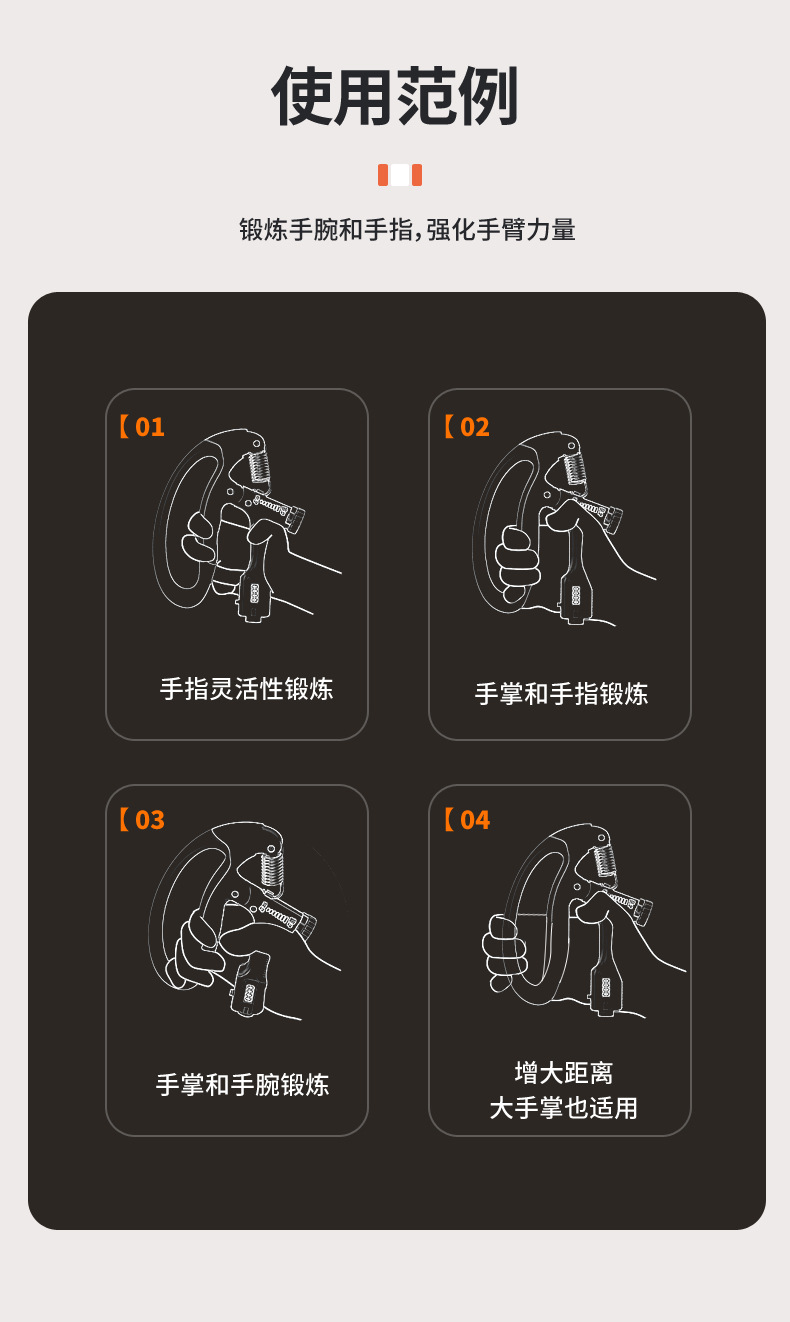 使用范例

锻炼手腕和手指，强化手臂力量

【01

手指灵活性锻炼

【02

手掌和手指锻炼

【03

手掌和手腕锻炼

【04

增大距离
大手掌也适用