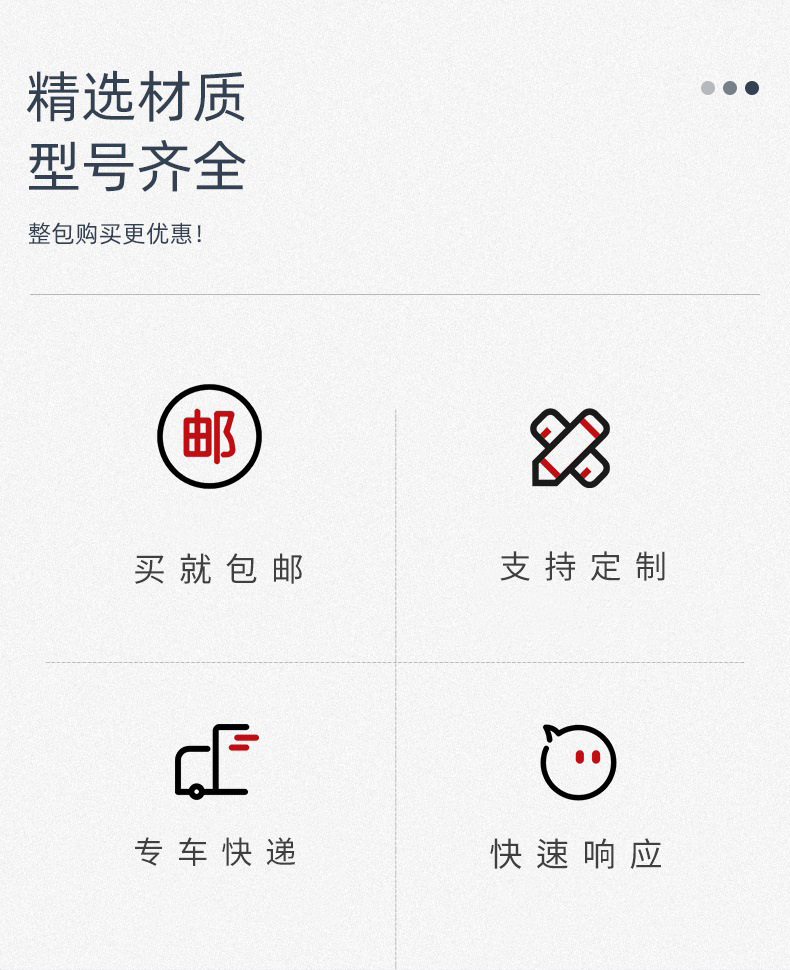 精选材质
型号齐全

整包购买更优惠!

邮

买就包邮

支持定制

专车快递

快速响应