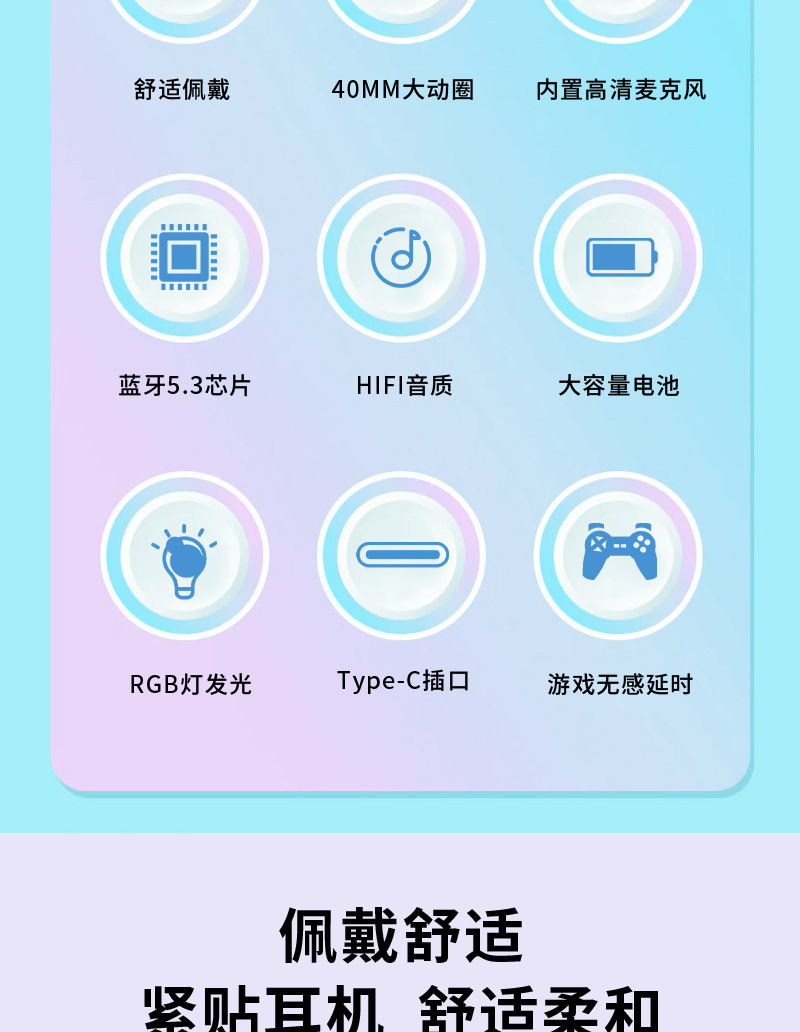 舒适佩戴 40MM大动圈 内置高清麦克风

蓝牙5.3芯片 HIFI音质 大容量电池

RGB灯发光 Type-C插口 游戏无感延时

佩戴舒适

紧贴耳机 舒适柔和