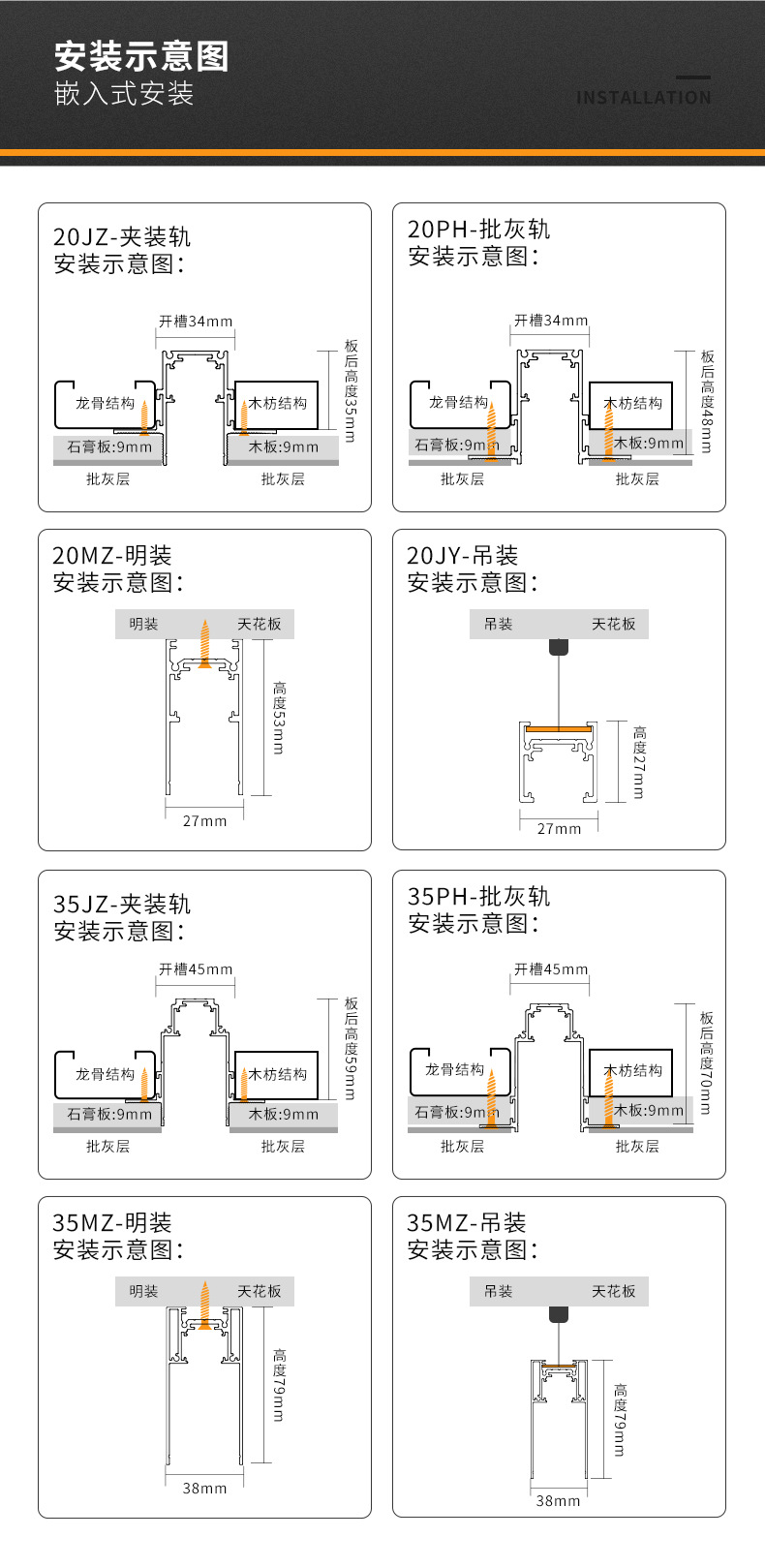 安装示意图
嵌入式安装
INSTALLATION

20JZ-夹装轨
安装示意图:
开槽34mm
板后高度35mm
龙骨结构
木枋结构
石膏板:9mm
木板:9mm
批灰层
批灰层

20PH-批灰轨
安装示意图:
开槽34mm
板后高度48mm
龙骨结构
木枋结构
石膏板:9mm
木板:9mm
批灰层
批灰层

20MZ-明装
安装示意图:
明装
天花板
高度53mm
27mm

20JY-吊装
安装示意图:
吊装
天花板
高度27mm
27mm

35JZ-夹装轨
安装示意图:
开槽45mm
板后高度59mm
龙骨结构
木枋结构
石膏板:9mm
木板:9mm
批灰层
批灰层

35PH-批灰轨
安装示意图:
开槽45mm
板后高度70mm
龙骨结构
木枋结构
石膏板:9mm
木板:9mm
批灰层
批灰层

35MZ-明装
安装示意图:
明装
天花板
高度79mm
38mm

35MZ-吊装
安装示意图:
吊装
天花板
高度79mm
38mm