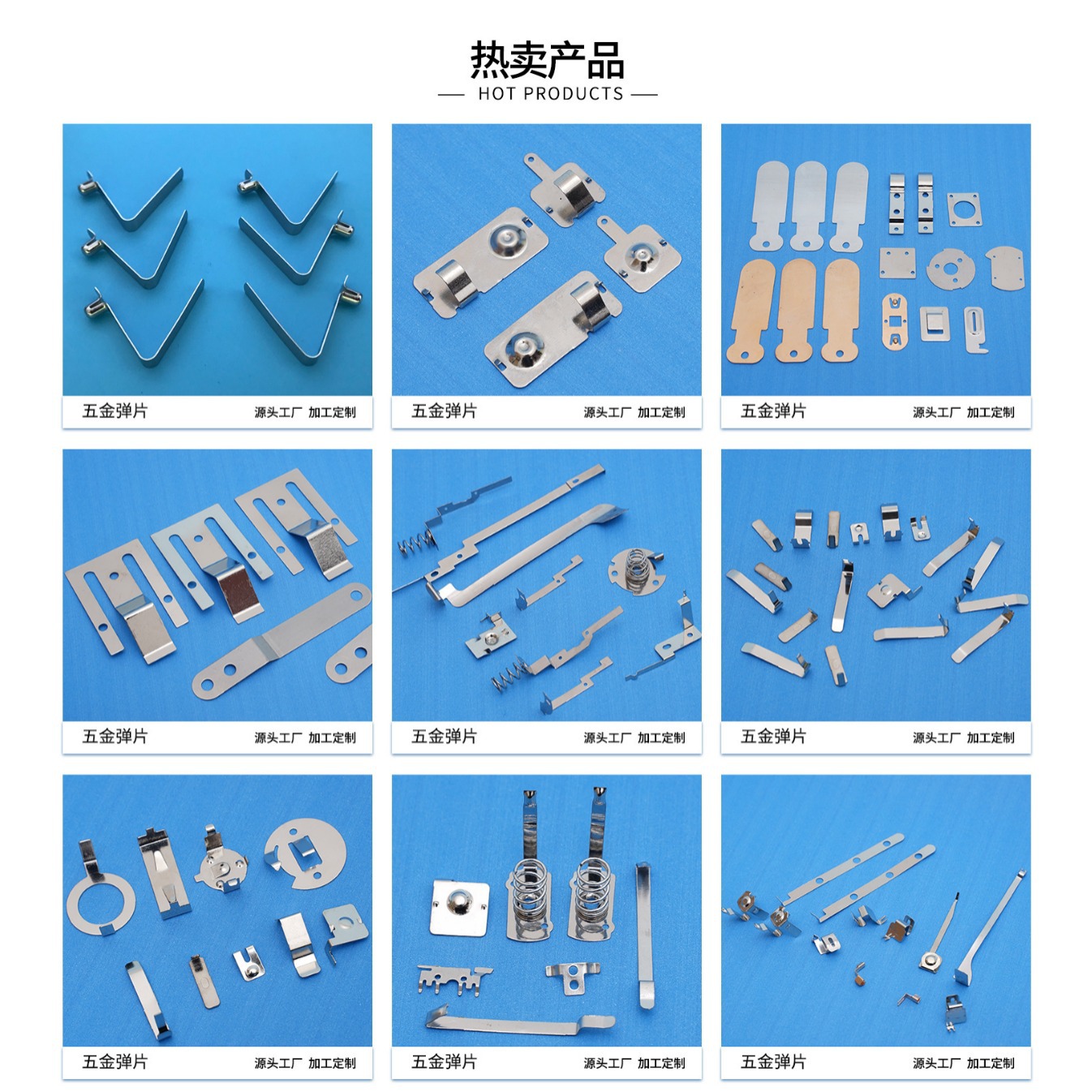 热卖产品
HOT PRODUCTS

五金弹片 源头工厂 加工定制

五金弹片 源头工厂 加工定制

五金弹片 源头工厂 加工定制

五金弹片 源头工厂 加工定制

五金弹片 源头工厂 加工定制

五金弹片 源头工厂 加工定制

五金弹片 源头工厂 加工定制

五金弹片 源头工厂 加工定制

五金弹片 源头工厂 加工定制