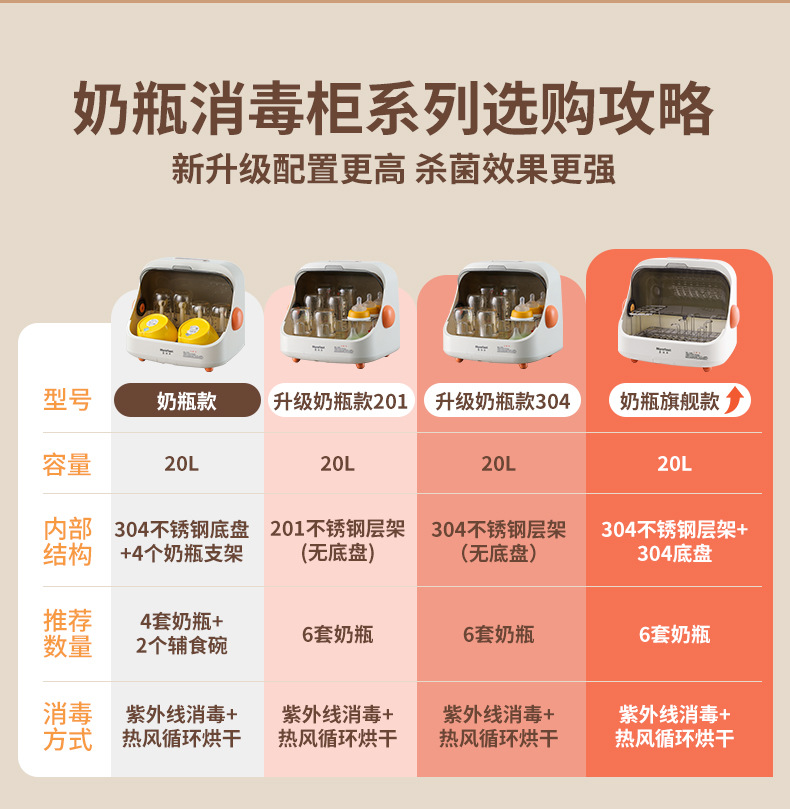 奶瓶消毒柜系列选购攻略

新升级配置更高 杀菌效果更强

| 型号 | 奶瓶款 | 升级奶瓶款201 | 升级奶瓶款304 | 奶瓶旗舰款 |
|---|---|---|---|---|
| 容量 | 20L | 20L | 20L | 20L |
| 内部结构 | 304不锈钢底盘+4个奶瓶支架 | 201不锈钢层架（无底盘） | 304不锈钢层架（无底盘） | 304不锈钢层架+304底盘 |
| 推荐数量 | 4套奶瓶+2个辅食碗 | 6套奶瓶 | 6套奶瓶 | 6套奶瓶 |
| 消毒方式 | 紫外线消毒+热风循环烘干 | 紫外线消毒+热风循环烘干 | 紫外线消毒+热风循环烘干 | 紫外线消毒+热风循环烘干 |