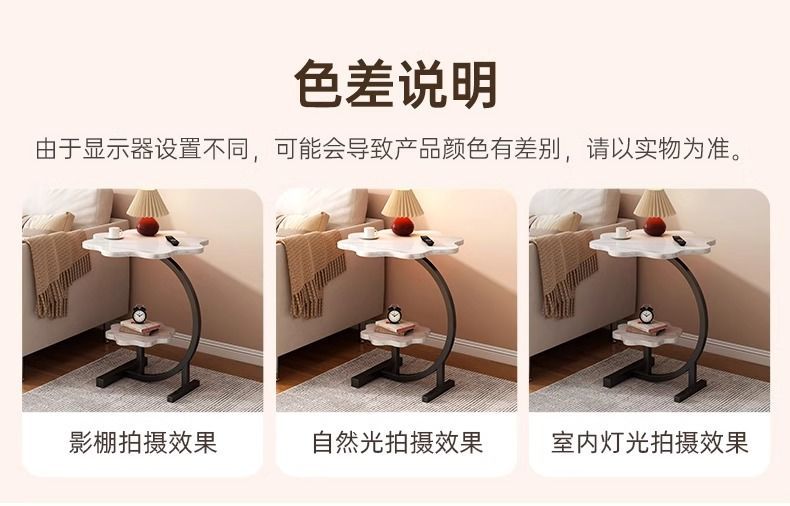 色差说明

由于显示器设置不同，可能会导致产品颜色有差别，请以实物为准。

影棚拍摄效果

自然光拍摄效果

室内灯光拍摄效果