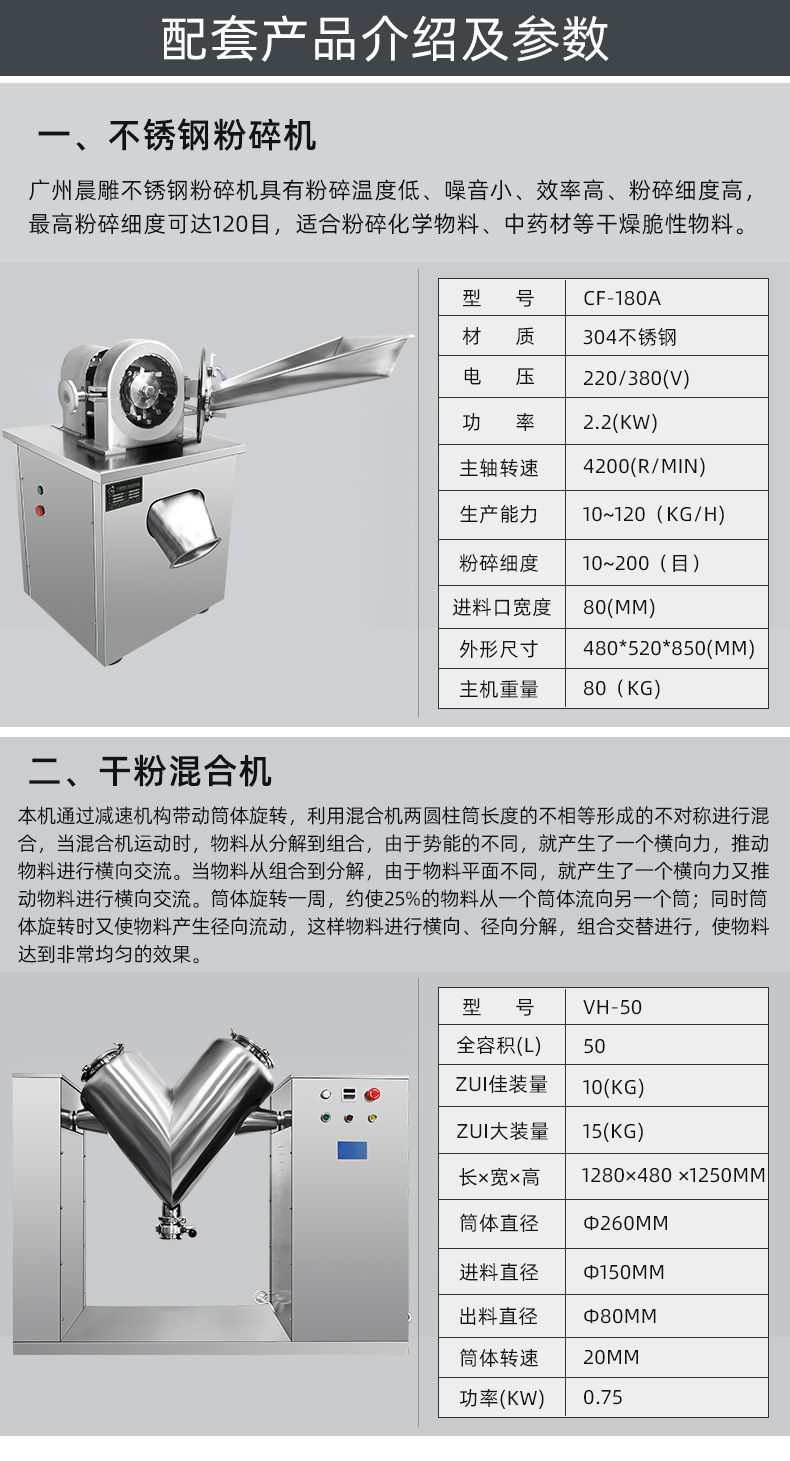 配套产品介绍及参数

一、不锈钢粉碎机

广州晨雕不锈钢粉碎机具有粉碎温度低、噪音小、效率高、粉碎细度高，最高粉碎细度可达120目，适合粉碎化学物料、中药材等干燥脆性物料。

| 型　号 | CF-180A |
|---|---|
| 材　质 | 304不锈钢 |
| 电　压 | 220/380(V) |
| 功　率 | 2.2(KW) |
| 主轴转速 | 4200(R/MIN) |
| 生产能力 | 10~120（KG/H) |
| 粉碎细度 | 10~200（目） |
| 进料口宽度 | 80(MM) |
| 外形尺寸 | 480*520*850(MM) |
| 主机重量 | 80（KG) |

二、干粉混合机

本机通过减速机构带动筒体旋转，利用混合机两圆柱筒长度的不相等形成的不对称进行混合，当混合机运动时，物料从分解到组合，由于势能的不同，就产生了一个横向力，推动物料进行横向交流。当物料从组合到分解，由于物料平面不同，就产生了一个横向力又推动物料进行横向交流。筒体旋转一周，约使25%的物料从一个筒体流向另一个筒；同时筒体旋转时又使物料产生径向流动，这样物料进行横向、径向分解，组合交替进行，使物料达到非常均匀的效果。

| 型　号 | VH-50 |
|---|---|
| 全容积(L) | 50 |
| ZUI佳装量 | 10(KG) |
| ZUI大装量 | 15(KG) |
| 长×宽×高 | 1280×480 ×1250MM |
| 筒体直径 | Φ260MM |
| 进料直径 | Φ150MM |
| 出料直径 | Φ80MM |
| 筒体转速 | 20MM |
| 功率(KW) | 0.75 |