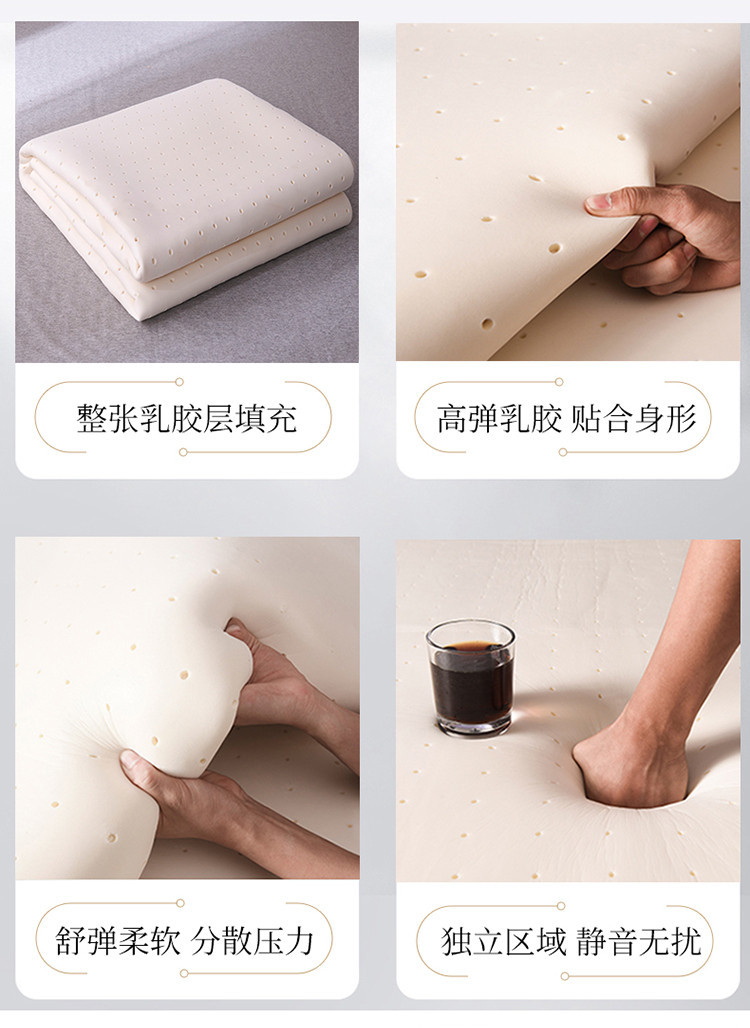 整张乳胶层填充

高弹乳胶 贴合身形

舒弹柔软 分散压力

独立区域 静音无扰