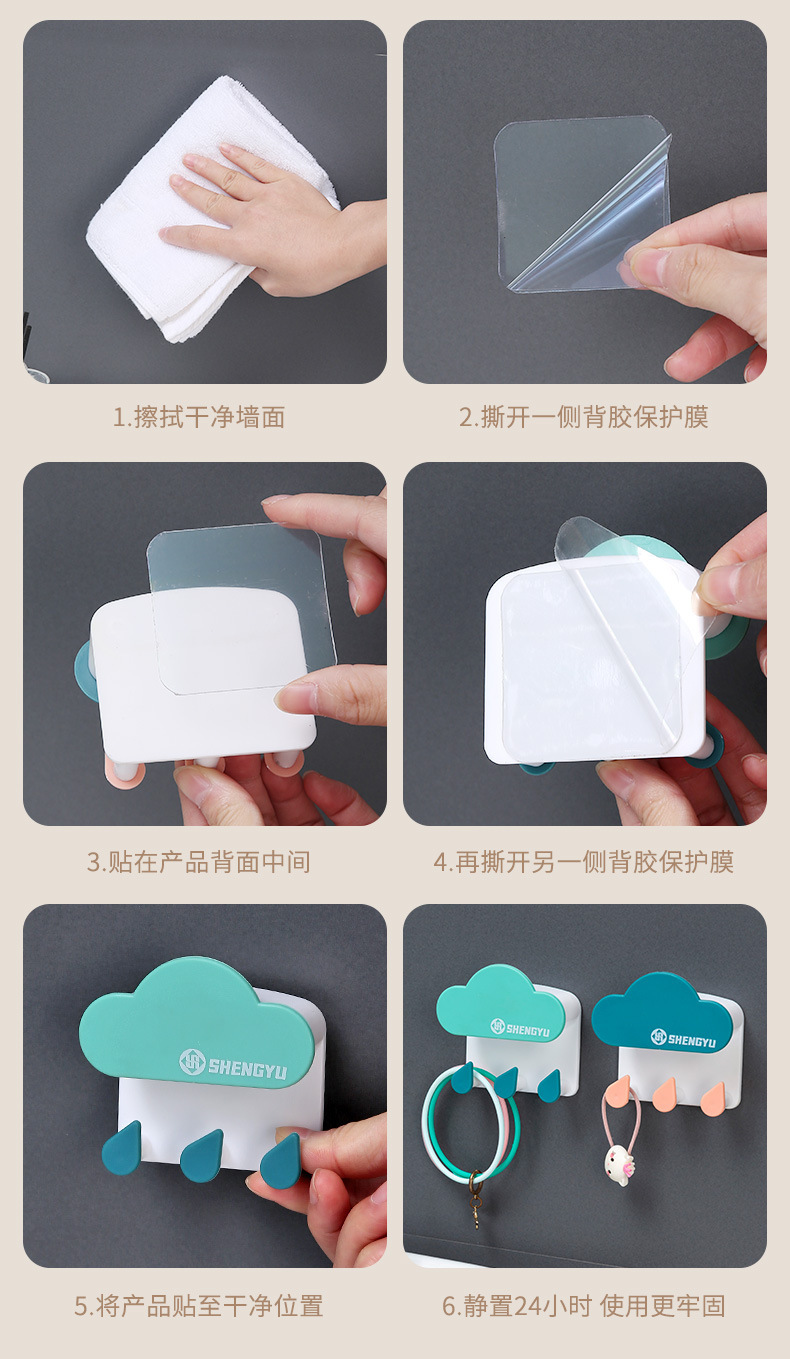 1.擦拭干净墙面

2.撕开一侧背胶保护膜

3.贴在产品背面中间

4.再撕开另一侧背胶保护膜

SHENGYU

5.将产品贴至干净位置

SHENGYU

SHENGYU

6.静置24小时 使用更牢固