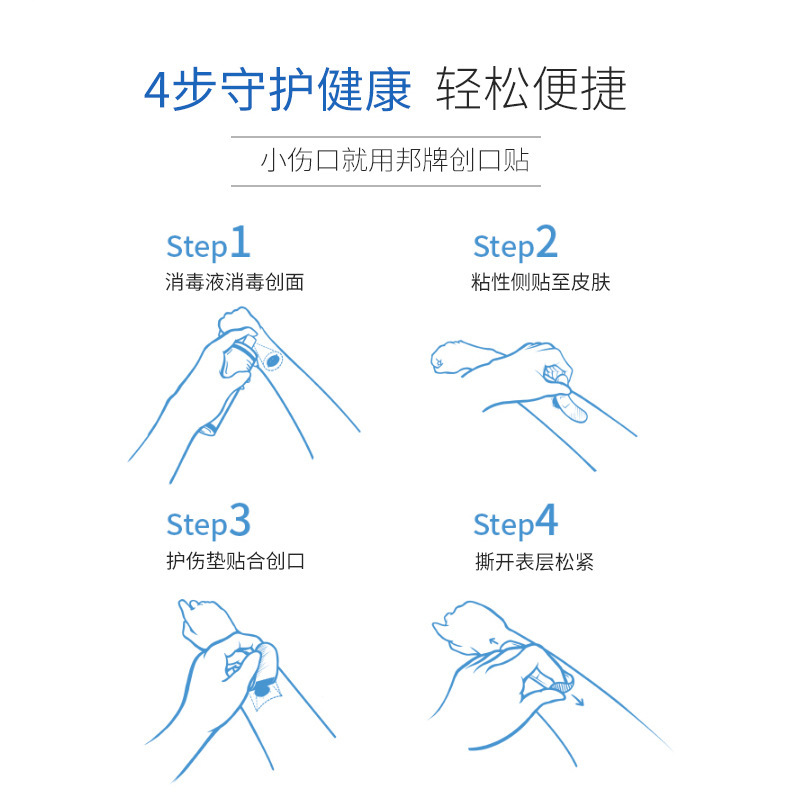 4步守护健康 轻松便捷

小伤口就用邦牌创口贴

Step1
消毒液消毒创面

Step2
粘性侧贴至皮肤

Step3
护伤垫贴合创口

Step4
撕开表层松紧