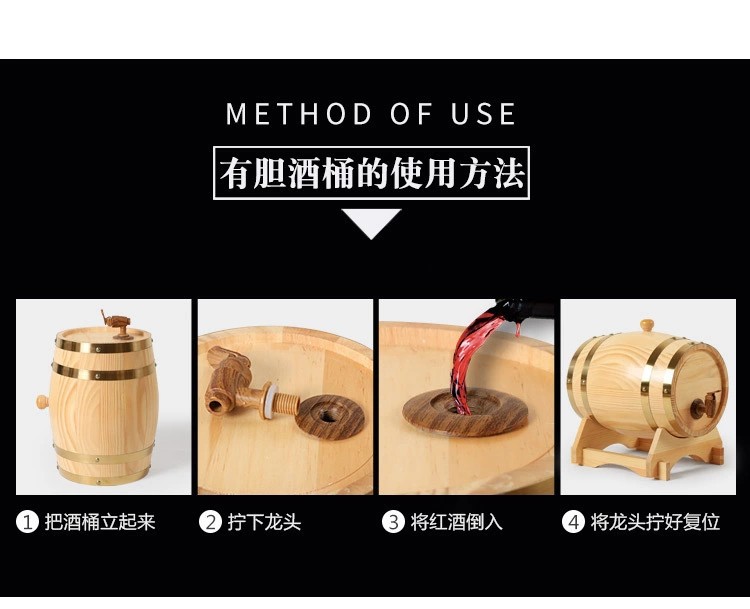 METHOD OF USE

有胆酒桶的使用方法

① 把酒桶立起来

② 拧下龙头

③ 将红酒倒入

④ 将龙头拧好复位