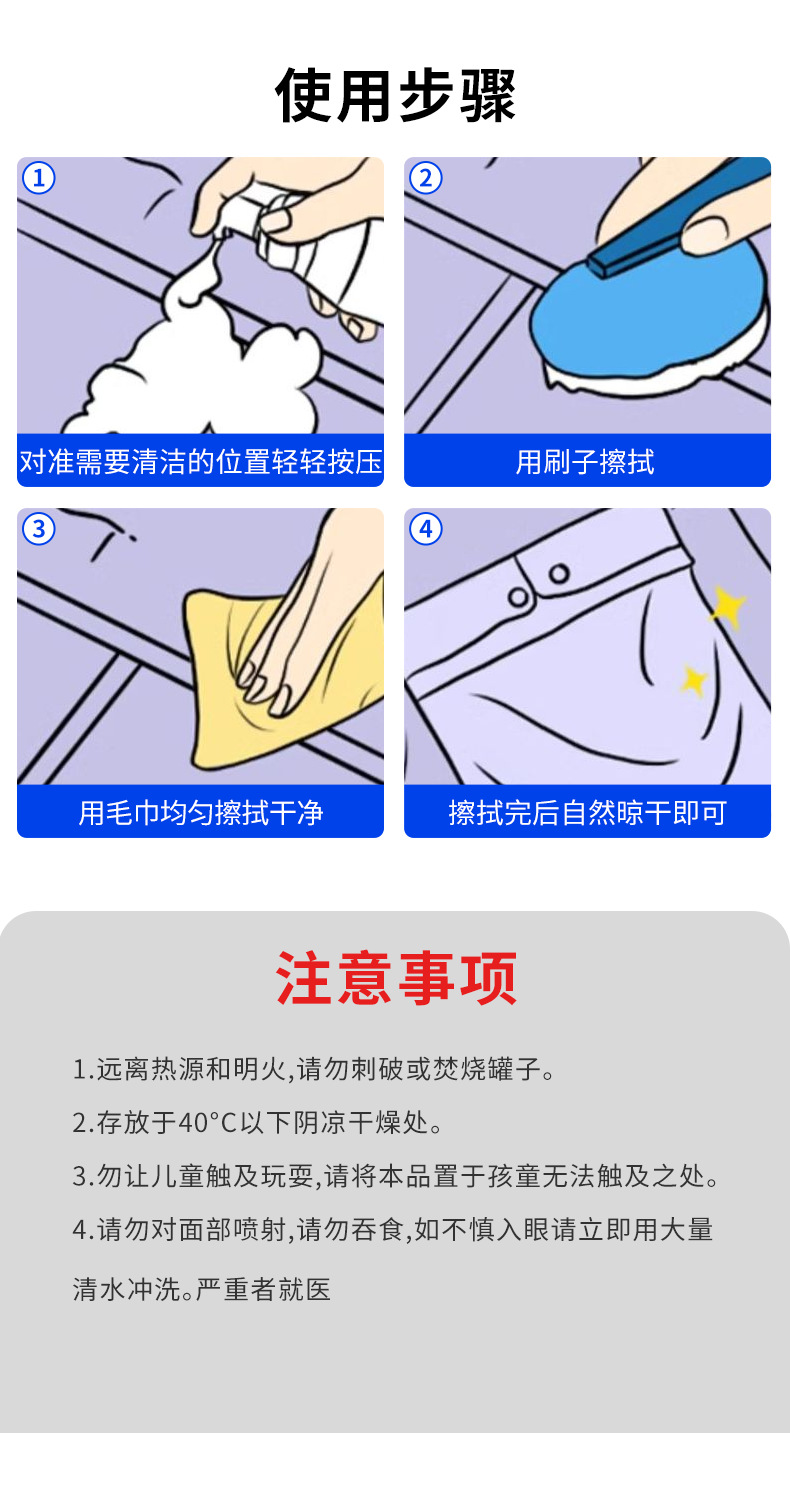 使用步骤

①
对准需要清洁的位置轻轻按压

②
用刷子擦拭

③
用毛巾均匀擦拭干净

④
擦拭完后自然晾干即可

注意事项

1.远离热源和明火,请勿刺破或焚烧罐子。

2.存放于40°C以下阴凉干燥处。

3.勿让儿童触及玩耍,请将本品置于孩童无法触及之处。

4.请勿对面部喷射,请勿吞食,如不慎入眼请立即用大量清水冲洗。严重者就医