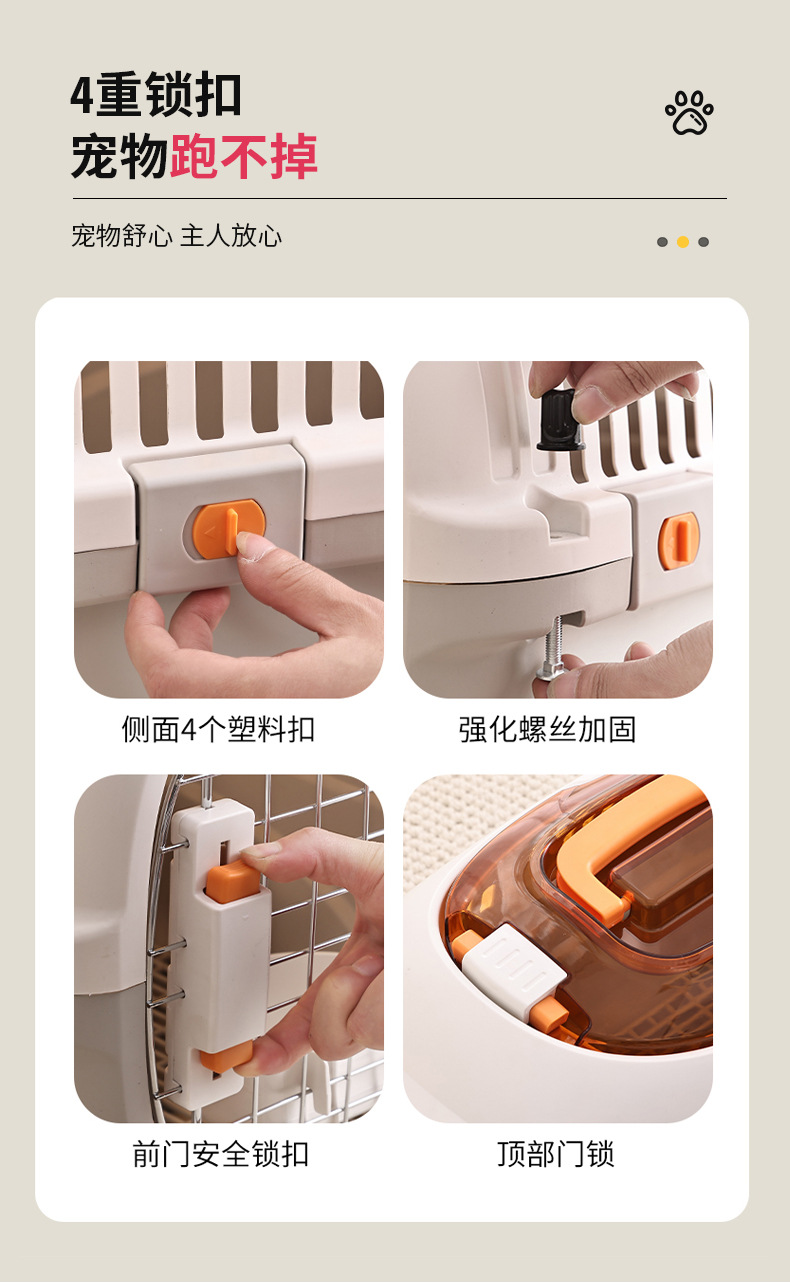 4重锁扣
宠物跑不掉

宠物舒心 主人放心

侧面4个塑料扣

强化螺丝加固

前门安全锁扣

顶部门锁