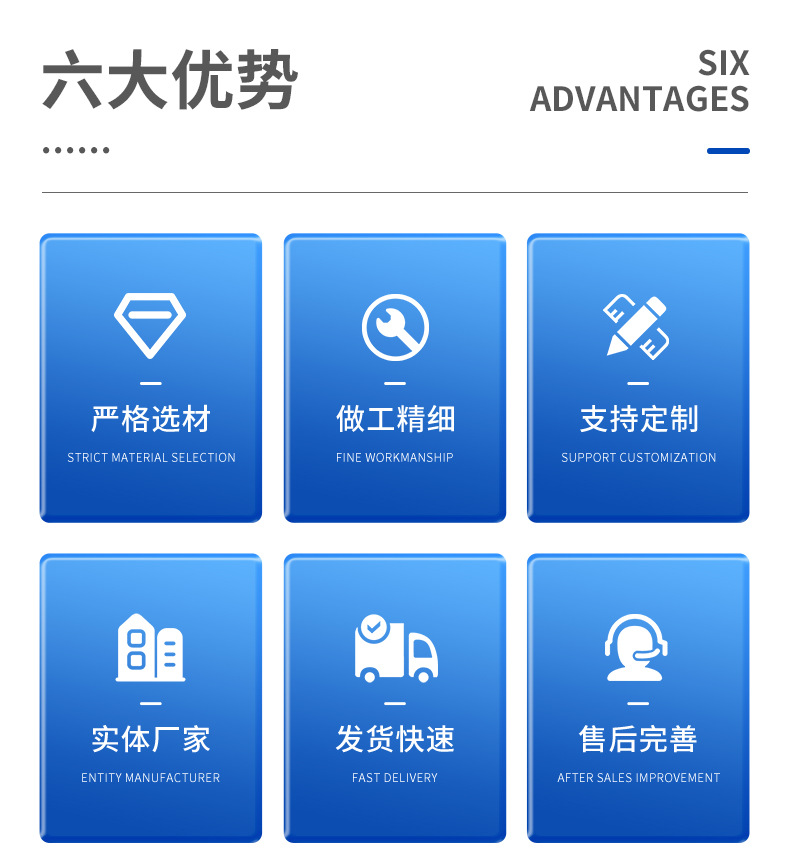 六大优势

SIX
ADVANTAGES

严格选材

STRICT MATERIAL SELECTION

做工精细

FINE WORKMANSHIP

支持定制

SUPPORT CUSTOMIZATION

实体厂家

ENTITY MANUFACTURER

发货快速

FAST DELIVERY

售后完善

AFTER SALES IMPROVEMENT