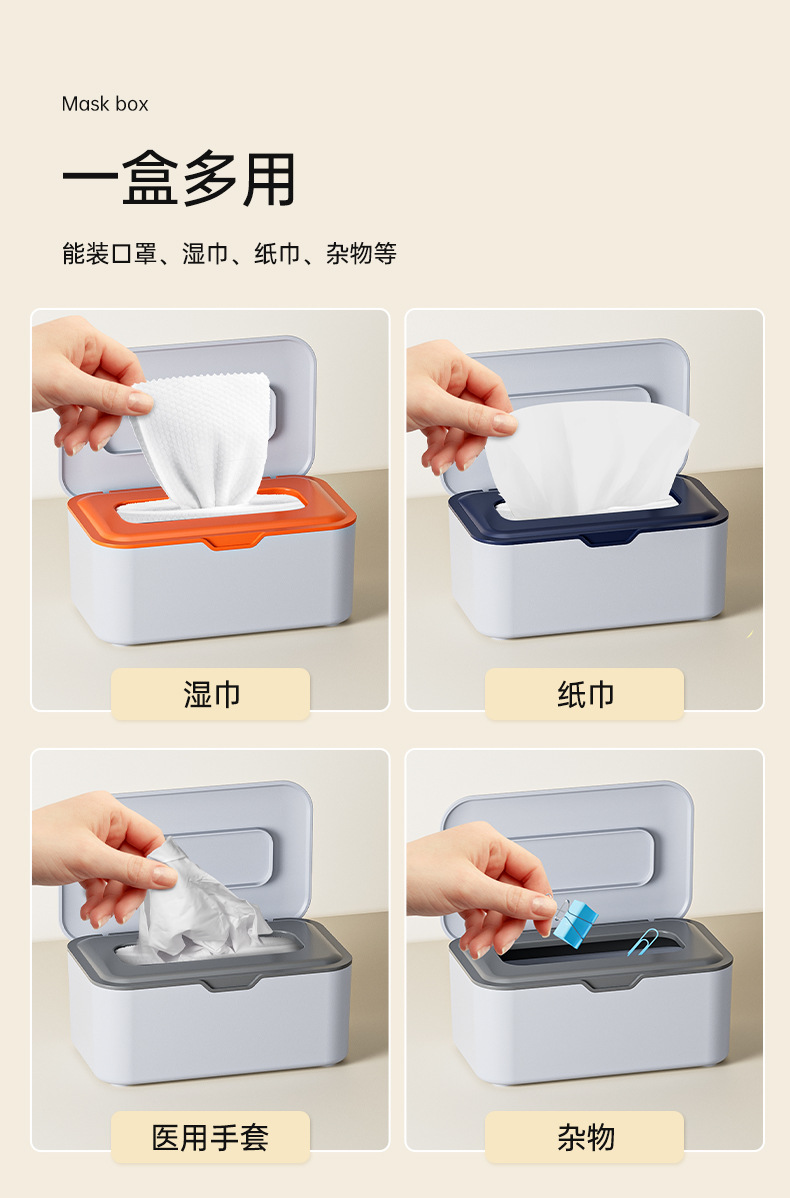 Mask box

一盒多用

能装口罩、湿巾、纸巾、杂物等

湿巾

纸巾

医用手套

杂物