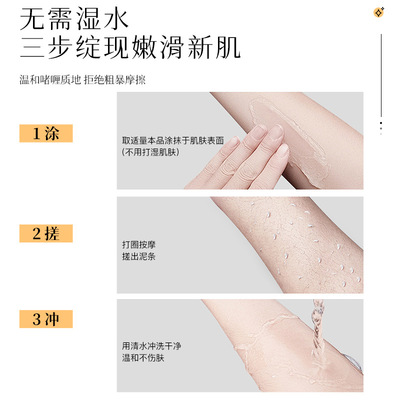 无需湿水
三步绽现嫩滑新肌

温和啫喱质地 拒绝粗暴摩擦

1 涂

取适量本品涂抹于肌肤表面
(不用打湿肌肤)

2 搓

打圈按摩
搓出泥条

3 冲

用清水冲洗干净
温和不伤肤