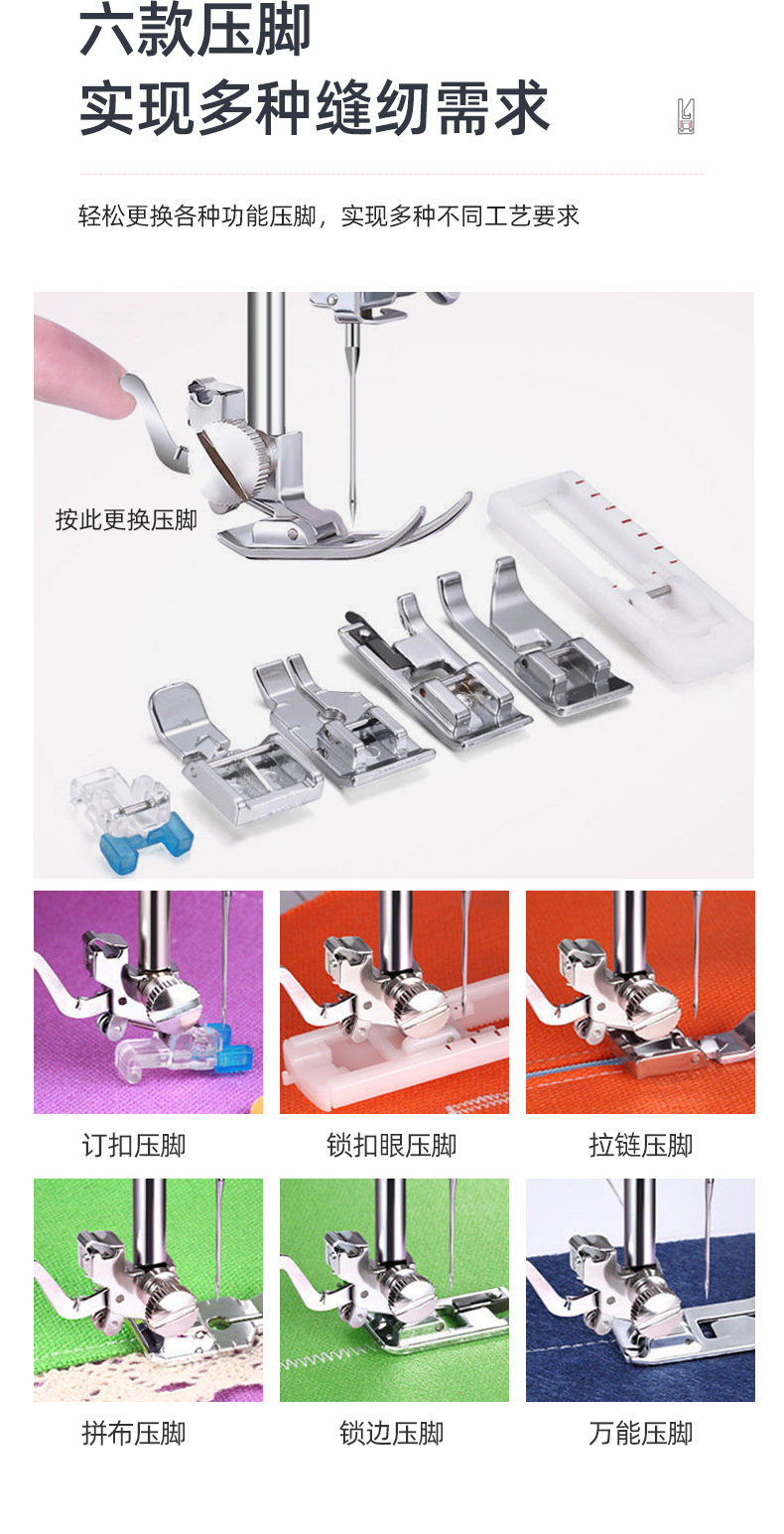 六款压脚
实现多种缝纫需求

轻松更换各种功能压脚，实现多种不同工艺要求

按此更换压脚

订扣压脚

锁扣眼压脚

拉链压脚

拼布压脚

锁边压脚

万能压脚