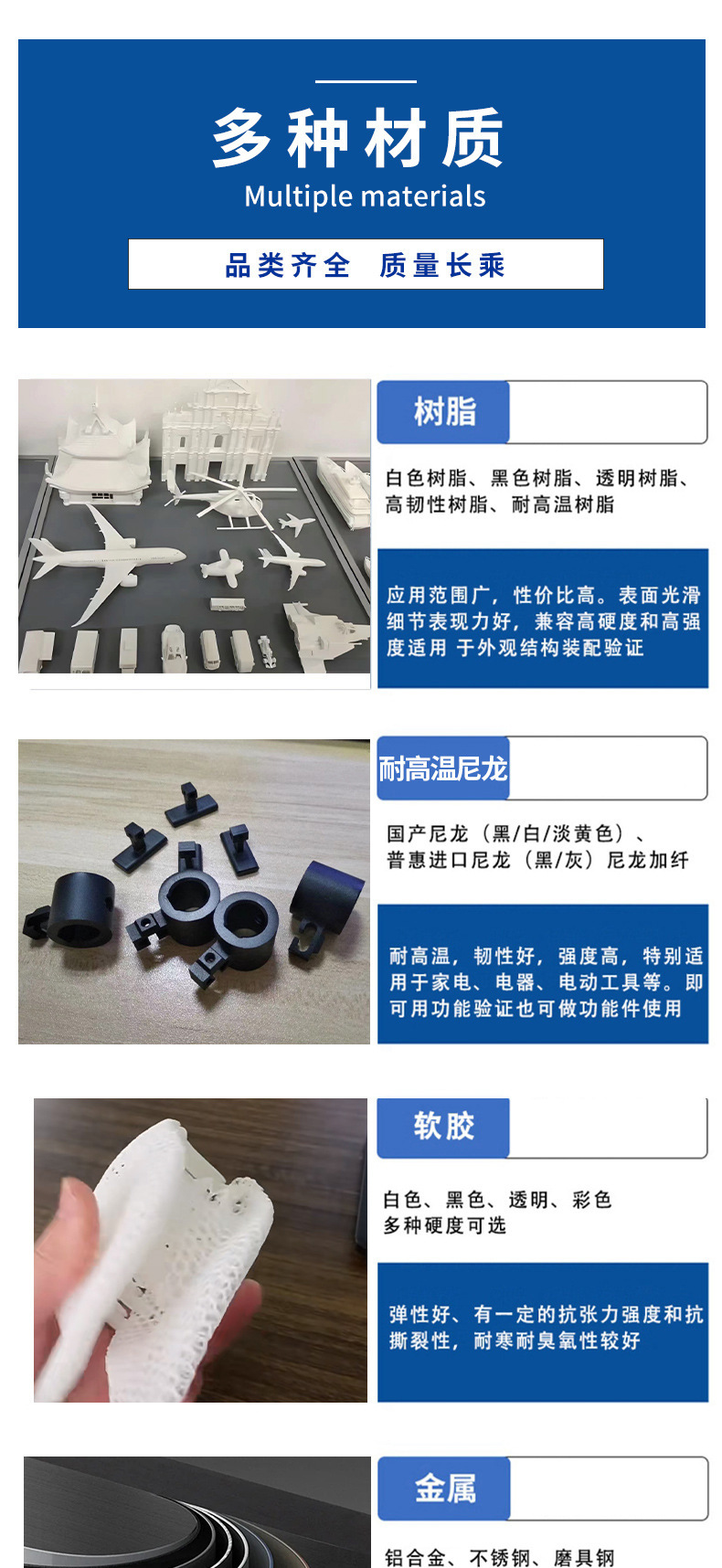 多种材质
Multiple materials
品类齐全　质量长乘

树脂

白色树脂、黑色树脂、透明树脂、高韧性树脂、耐高温树脂

应用范围广，性价比高。表面光滑细节表现力好，兼容高硬度和高强度适用 于外观结构装配验证

耐高温尼龙

国产尼龙（黑/白/淡黄色）、普惠进口尼龙（黑/灰）尼龙加纤

耐高温，韧性好，强度高，特别适用于家电、电器、电动工具等。即可用功能验证也可做功能件使用

软胶

白色、黑色、透明、彩色
多种硬度可选

弹性好、有一定的抗张力强度和抗撕裂性，耐寒耐臭氧性较好

金属

铝合金、不锈钢、磨具钢