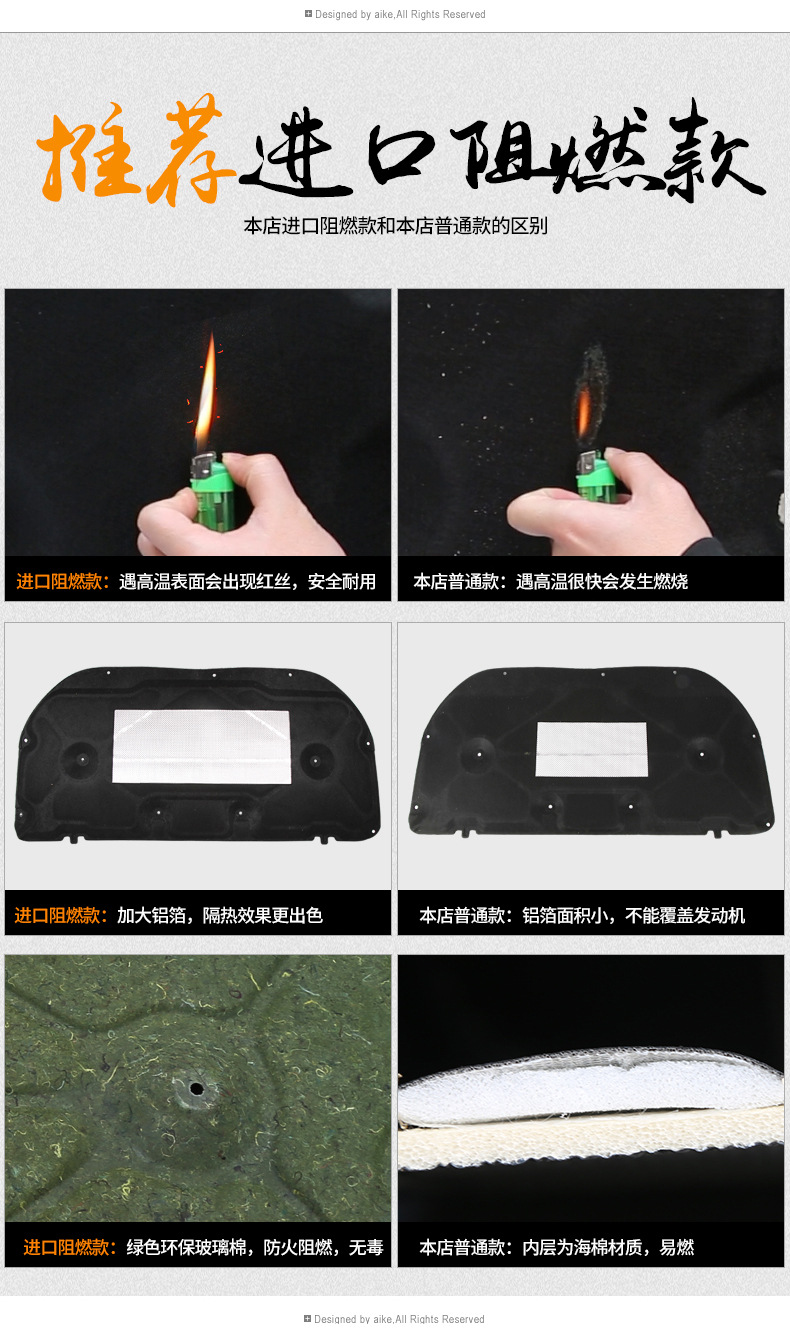 Designed by aike,All Rights Reserved

推荐进口阻燃款

本店进口阻燃款和本店普通款的区别

进口阻燃款：遇高温表面会出现红丝，安全耐用

本店普通款：遇高温很快会发生燃烧

进口阻燃款：加大铝箔，隔热效果更出色

本店普通款：铝箔面积小，不能覆盖发动机

进口阻燃款：绿色环保玻璃棉，防火阻燃，无毒

本店普通款：内层为海棉材质，易燃

Designed by aike,All Rights Reserved