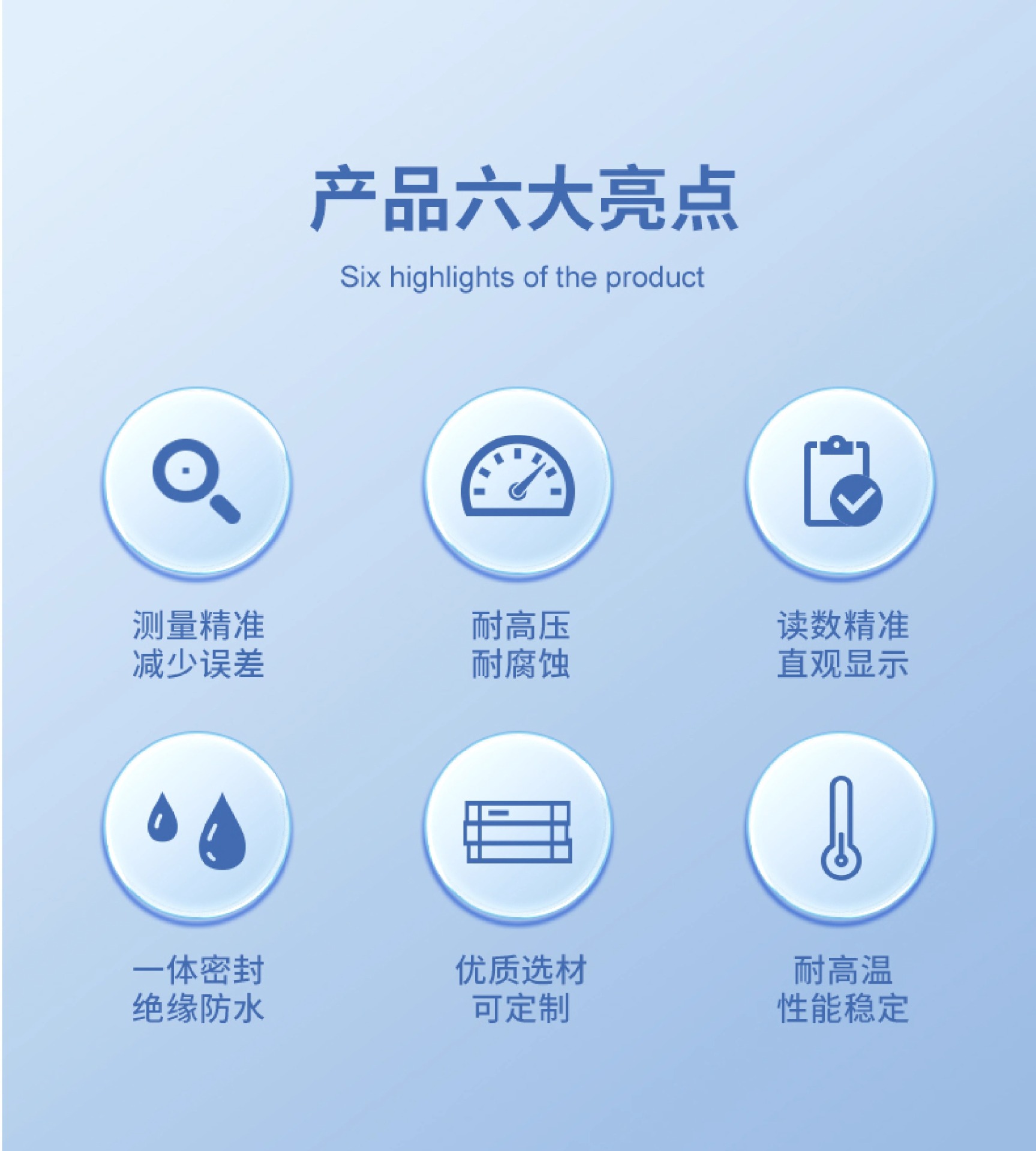 产品六大亮点

Six highlights of the product

测量精准
减少误差

耐高压
耐腐蚀

读数精准
直观显示

一体密封
绝缘防水

优质选材
可定制

耐高温
性能稳定