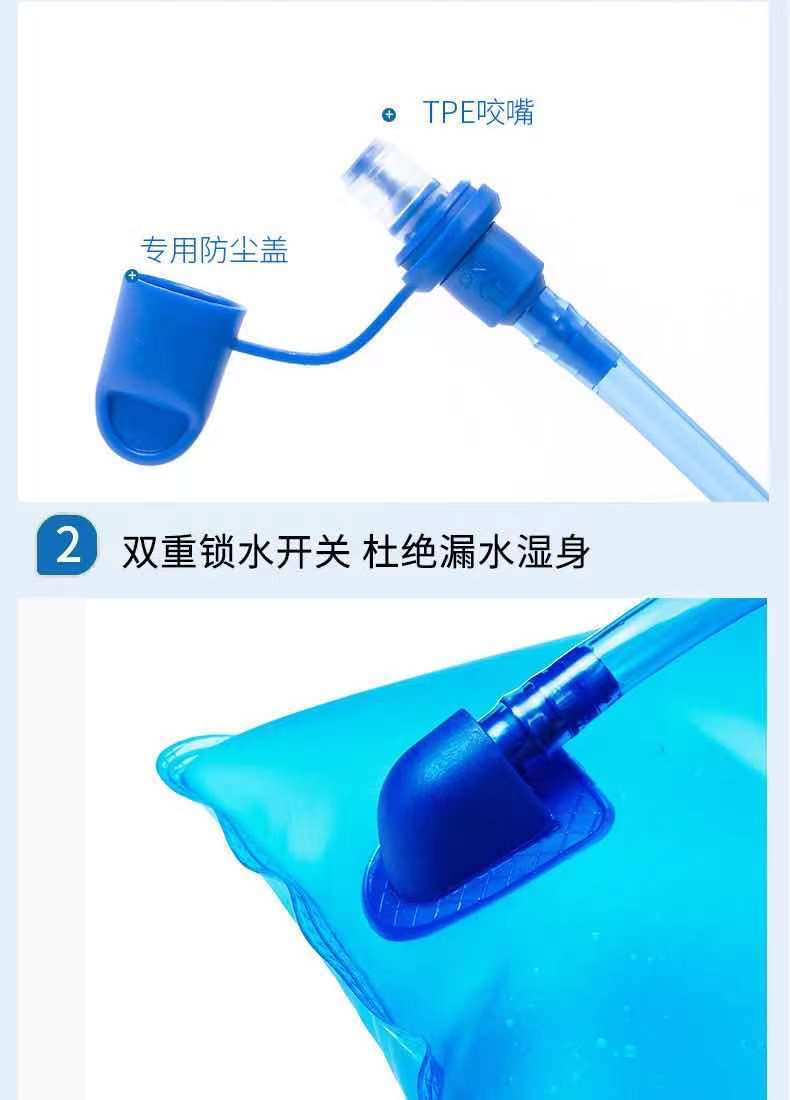 TPE咬嘴

专用防尘盖

2 双重锁水开关 杜绝漏水湿身