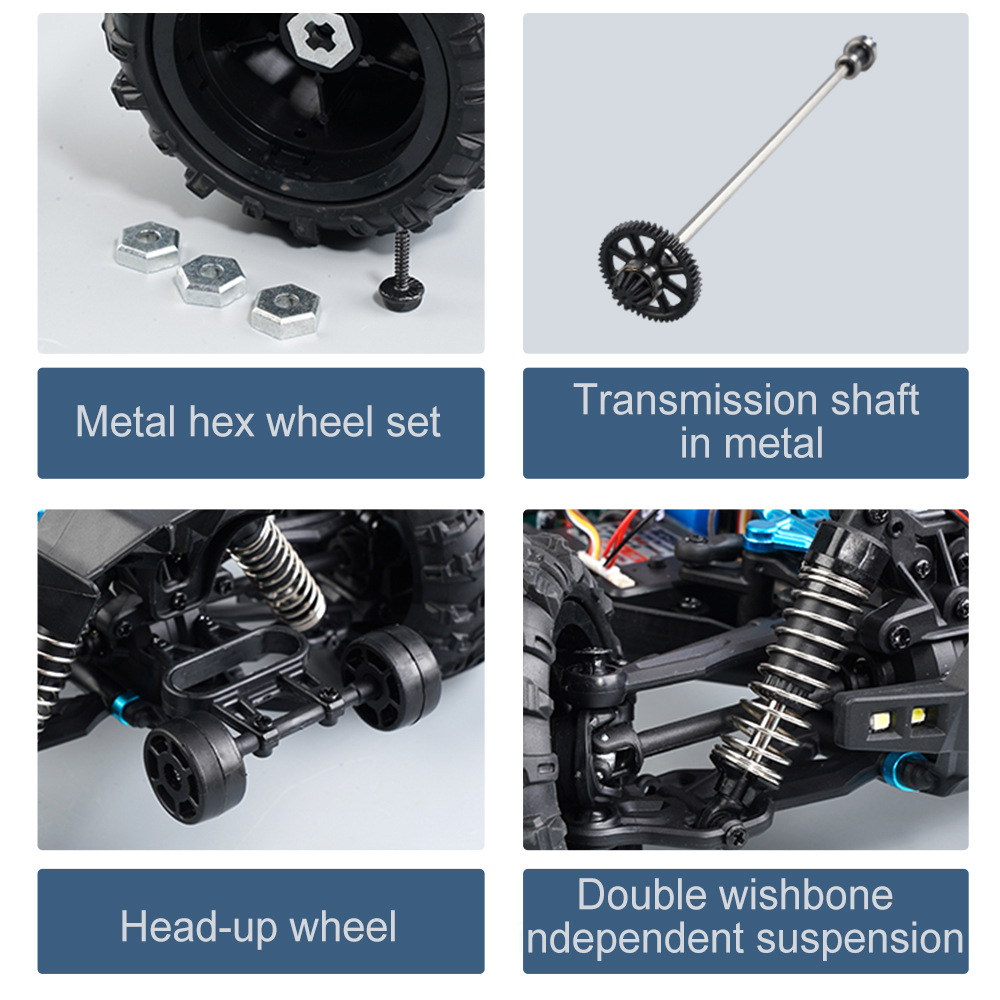 Metal hex wheel set

Transmission shaft in metal

Head-up wheel

Double wishbone ndependent suspension