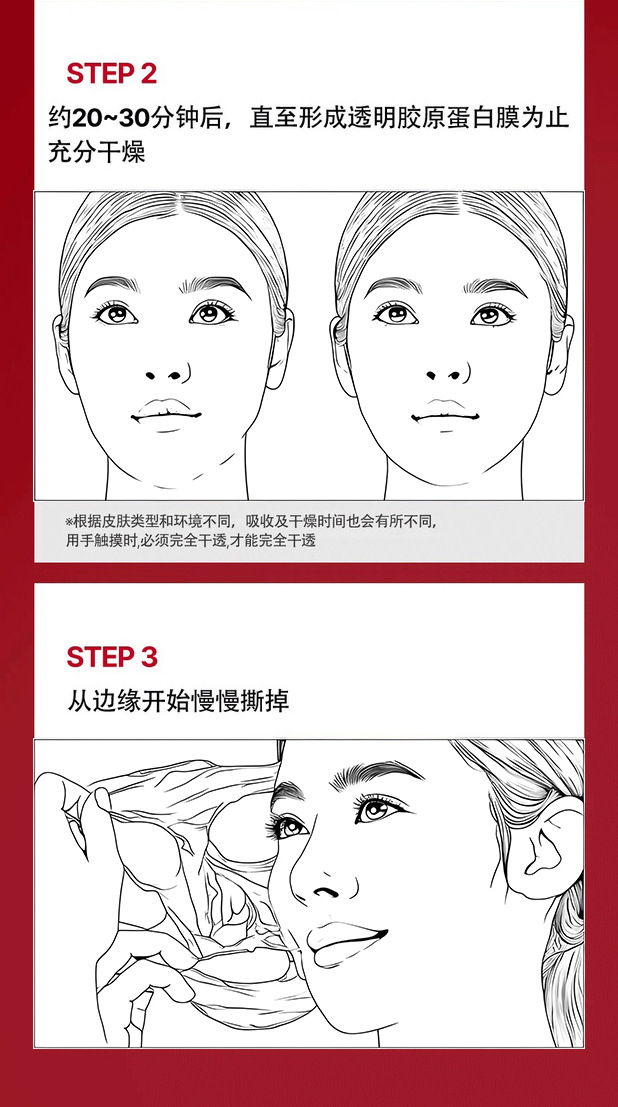 STEP 2

约20~30分钟后，直至形成透明胶原蛋白膜为止充分干燥

※根据皮肤类型和环境不同，吸收及干燥时间也会有所不同，用手触摸时,必须完全干透,才能完全干透

STEP 3

从边缘开始慢慢撕掉